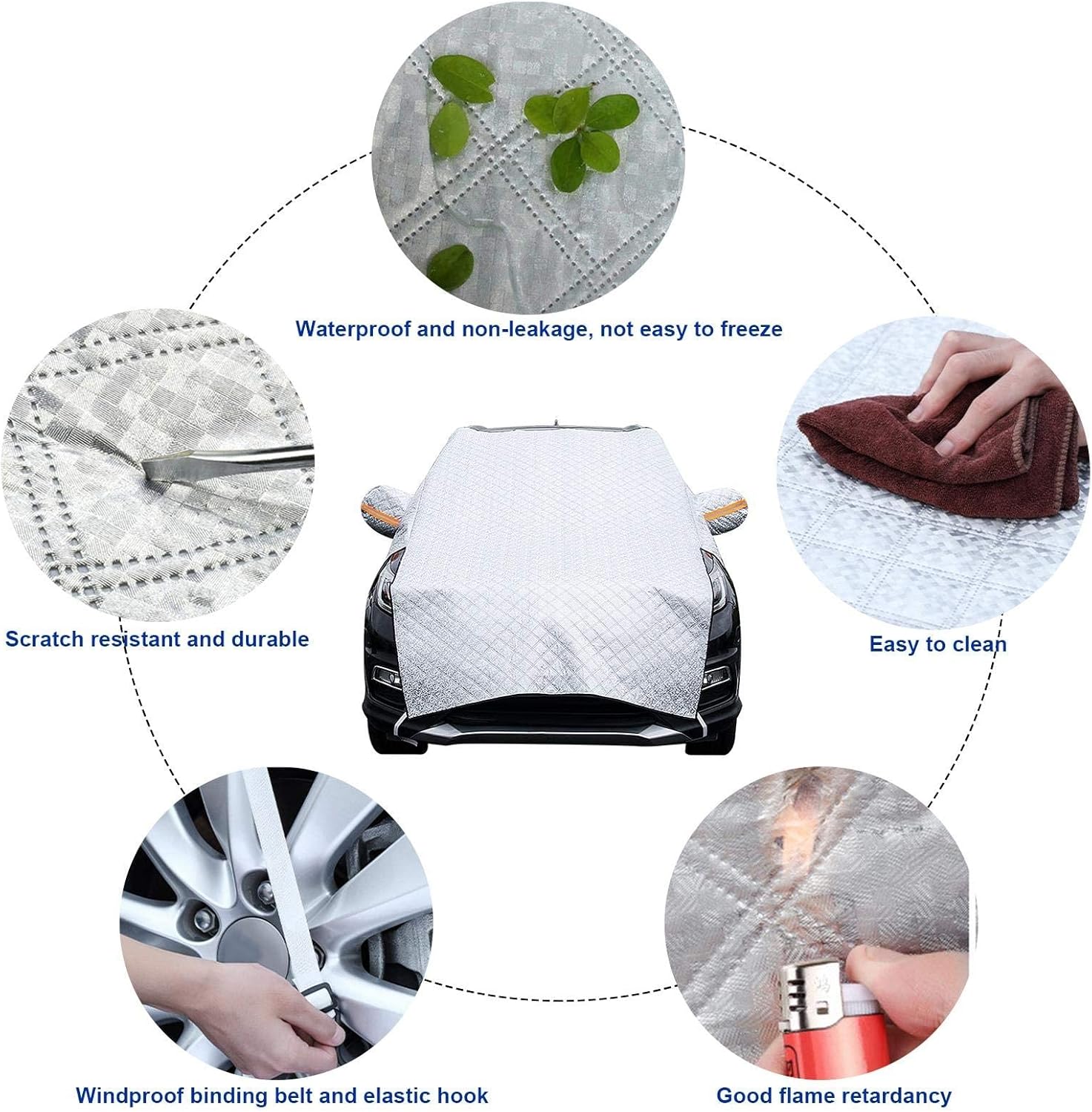 Waterproof and non-leakage, not easy to freeze

Scratch resistant and durable

Easy to clean

Windproof binding belt and elastic hook

Good flame retardancy