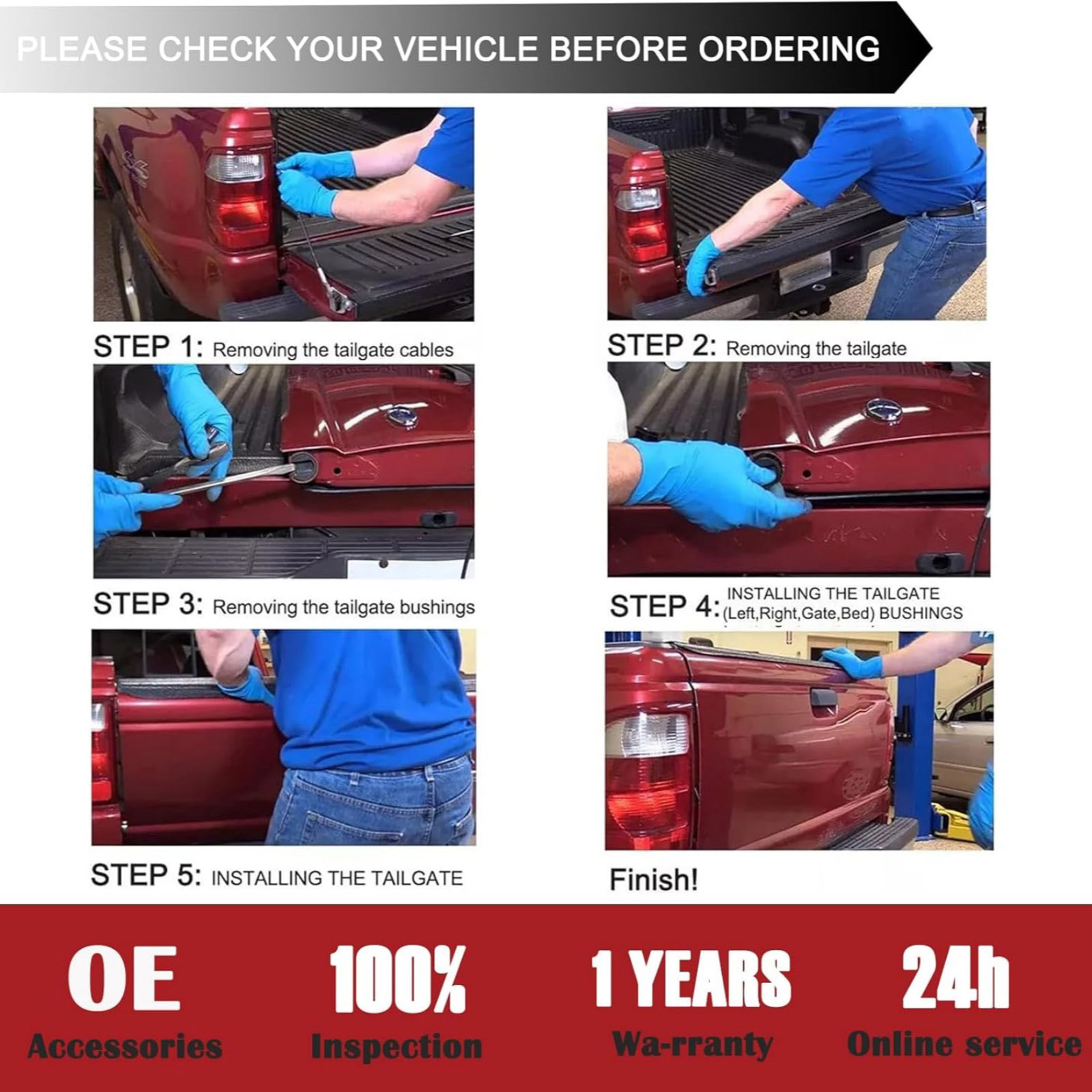 PLEASE CHECK YOUR VEHICLE BEFORE ORDERING

STEP 1: Removing the tailgate cables

STEP 2: Removing the tailgate

STEP 3: Removing the tailgate bushings

STEP 4: INSTALLING THE TAILGATE (Left,Right,Gate,Bed) BUSHINGS

STEP 5: INSTALLING THE TAILGATE

Finish!

OE
Accessories

100%
Inspection

1 YEARS
Wa-rranty

24h
Online service