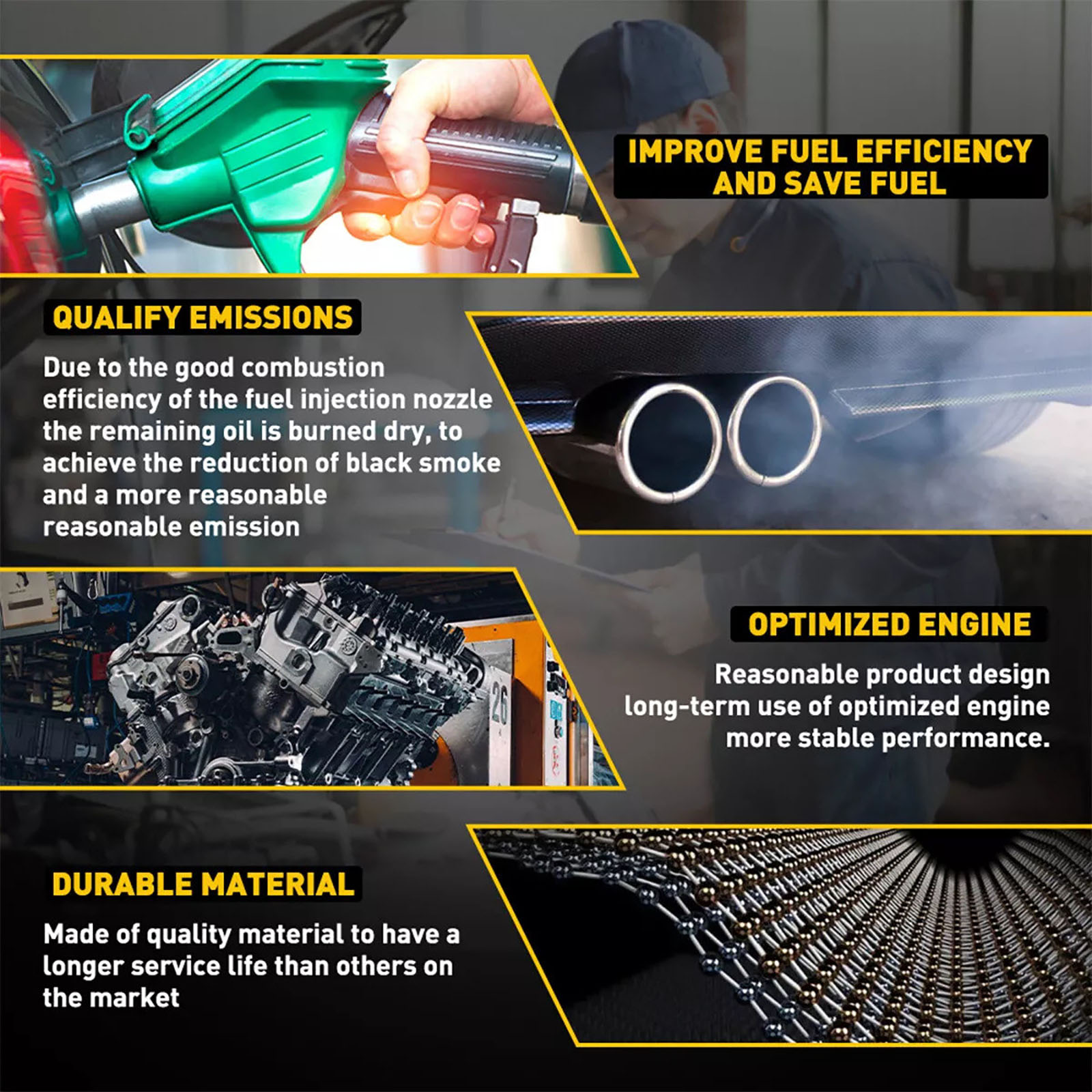 IMPROVE FUEL EFFICIENCY AND SAVE FUEL

QUALIFY EMISSIONS

Due to the good combustion efficiency of the fuel injection nozzle the remaining oil is burned dry, to achieve the reduction of black smoke and a more reasonable reasonable emission

26

OPTIMIZED ENGINE

Reasonable product design long-term use of optimized engine more stable performance.

DURABLE MATERIAL

Made of quality material to have a longer service life than others on the market