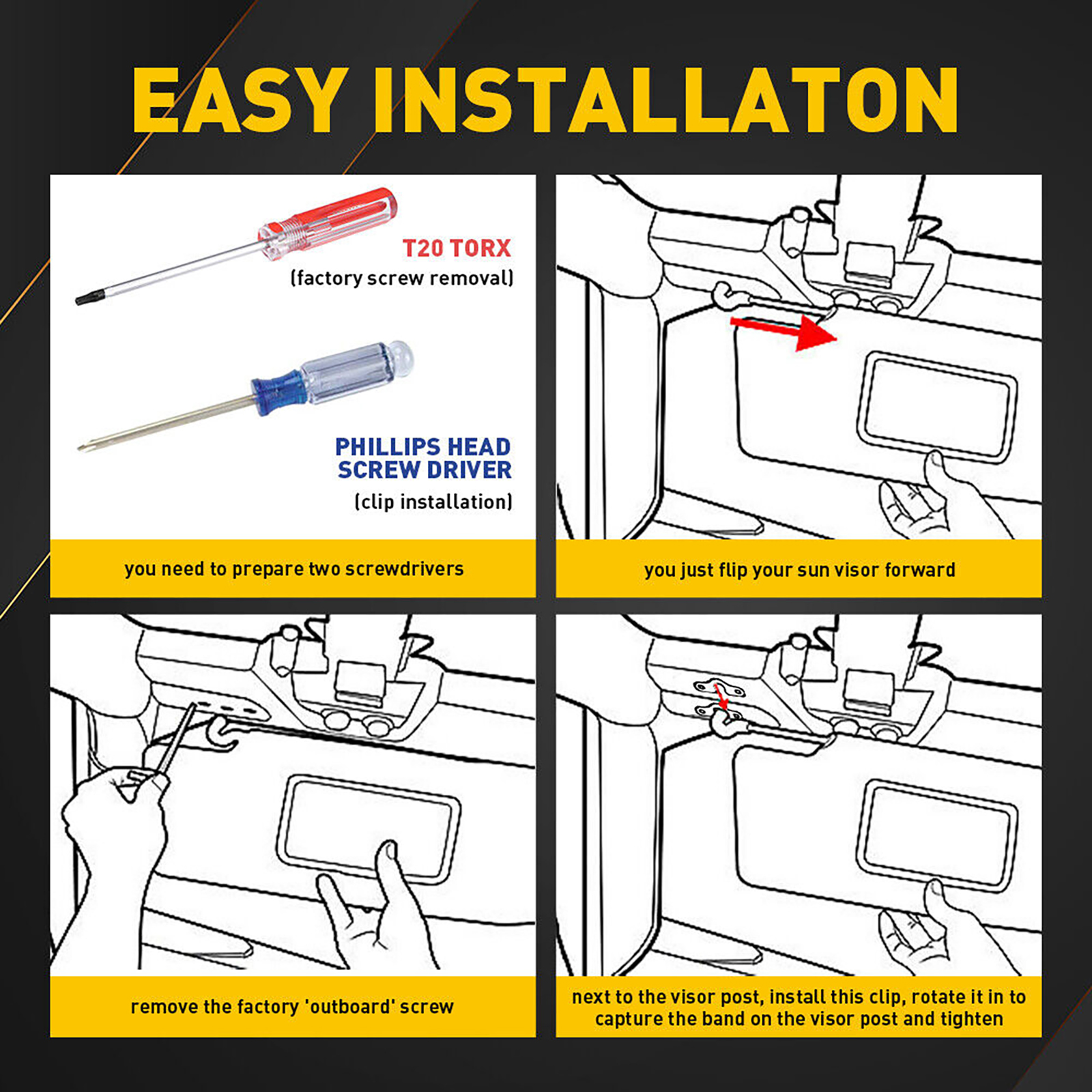 EASY INSTALLATON

T20 TORX
(factory screw removal)

PHILLIPS HEAD SCREW DRIVER
(clip installation)

you need to prepare two screwdrivers

you just flip your sun visor forward

remove the factory 'outboard' screw

next to the visor post, install this clip, rotate it in to capture the band on the visor post and tighten