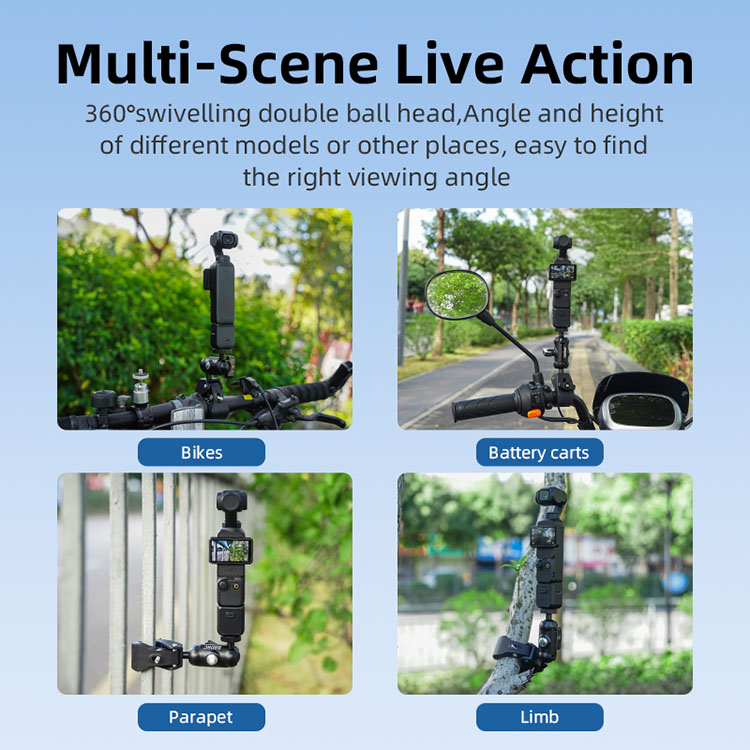 Multi-Scene Live Action

360°swivelling double ball head,Angle and height of different models or other places, easy to find the right viewing angle

Bikes

Battery carts

Parapet

Limb