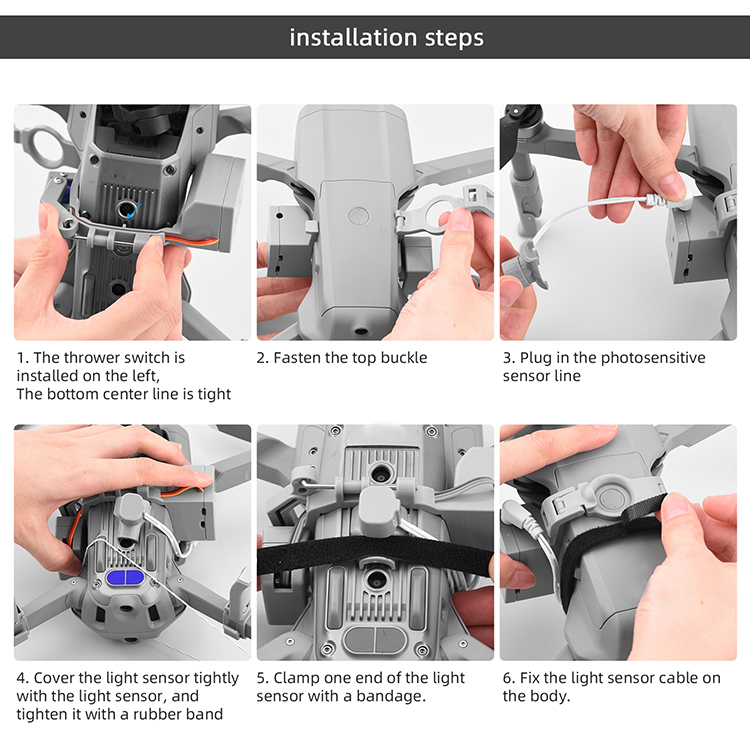 installation steps

1. The thrower switch is installed on the left,
The bottom center line is tight

2. Fasten the top buckle

3. Plug in the photosensitive sensor line

4. Cover the light sensor tightly with the light sensor, and tighten it with a rubber band

5. Clamp one end of the light sensor with a bandage.

6. Fix the light sensor cable on the body.