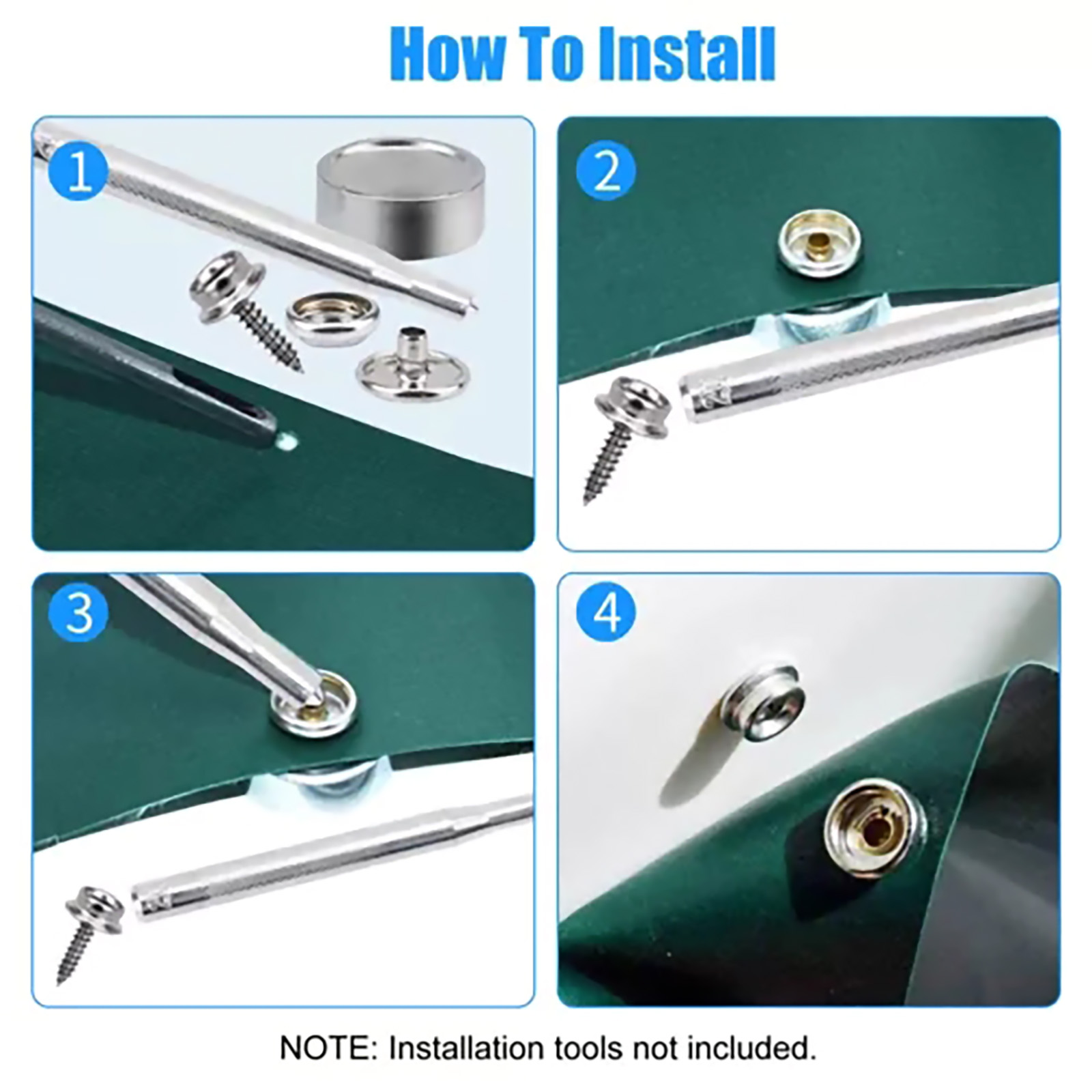 How To Install

1

2

3

4

NOTE: Installation tools not included.