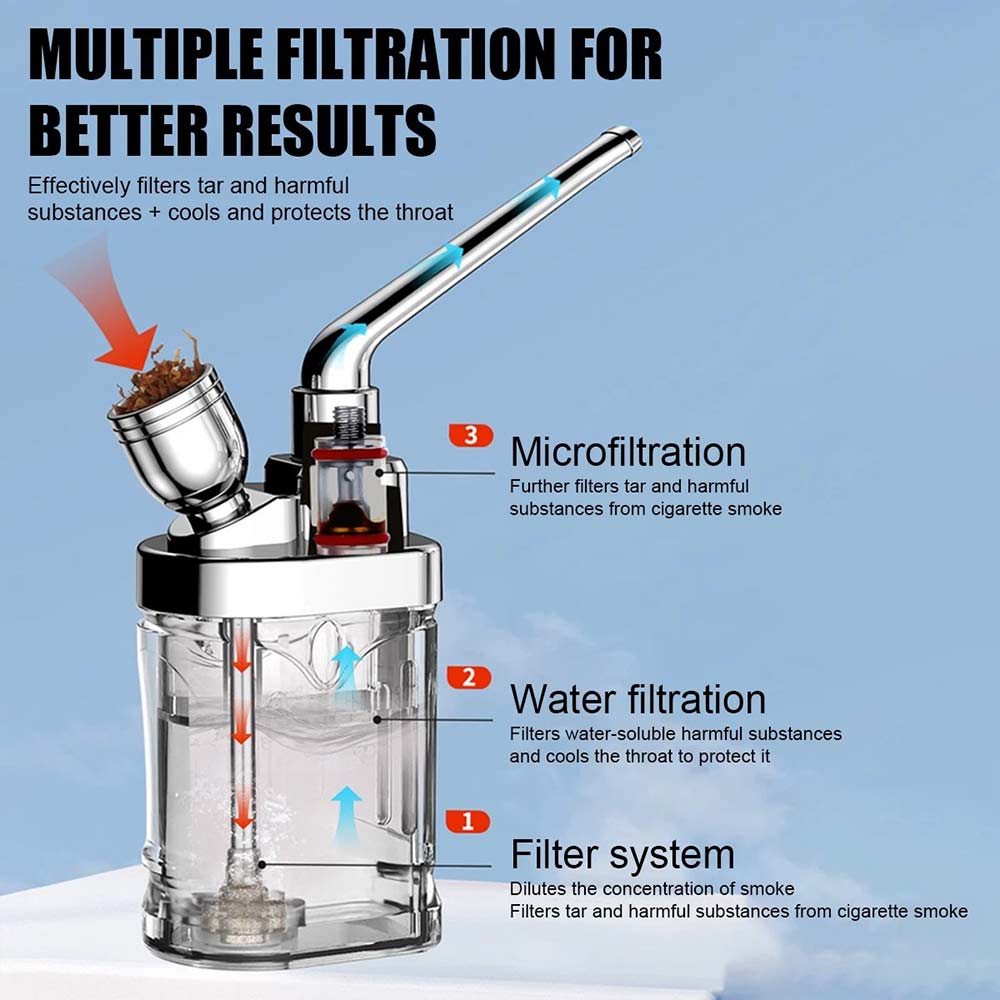 MULTIPLE FILTRATION FOR BETTER RESULTS

Effectively filters tar and harmful substances + cools and protects the throat

3 Microfiltration
Further filters tar and harmful substances from cigarette smoke

2 Water filtration
Filters water-soluble harmful substances and cools the throat to protect it

1 Filter system
Dilutes the concentration of smoke
Filters tar and harmful substances from cigarette smoke