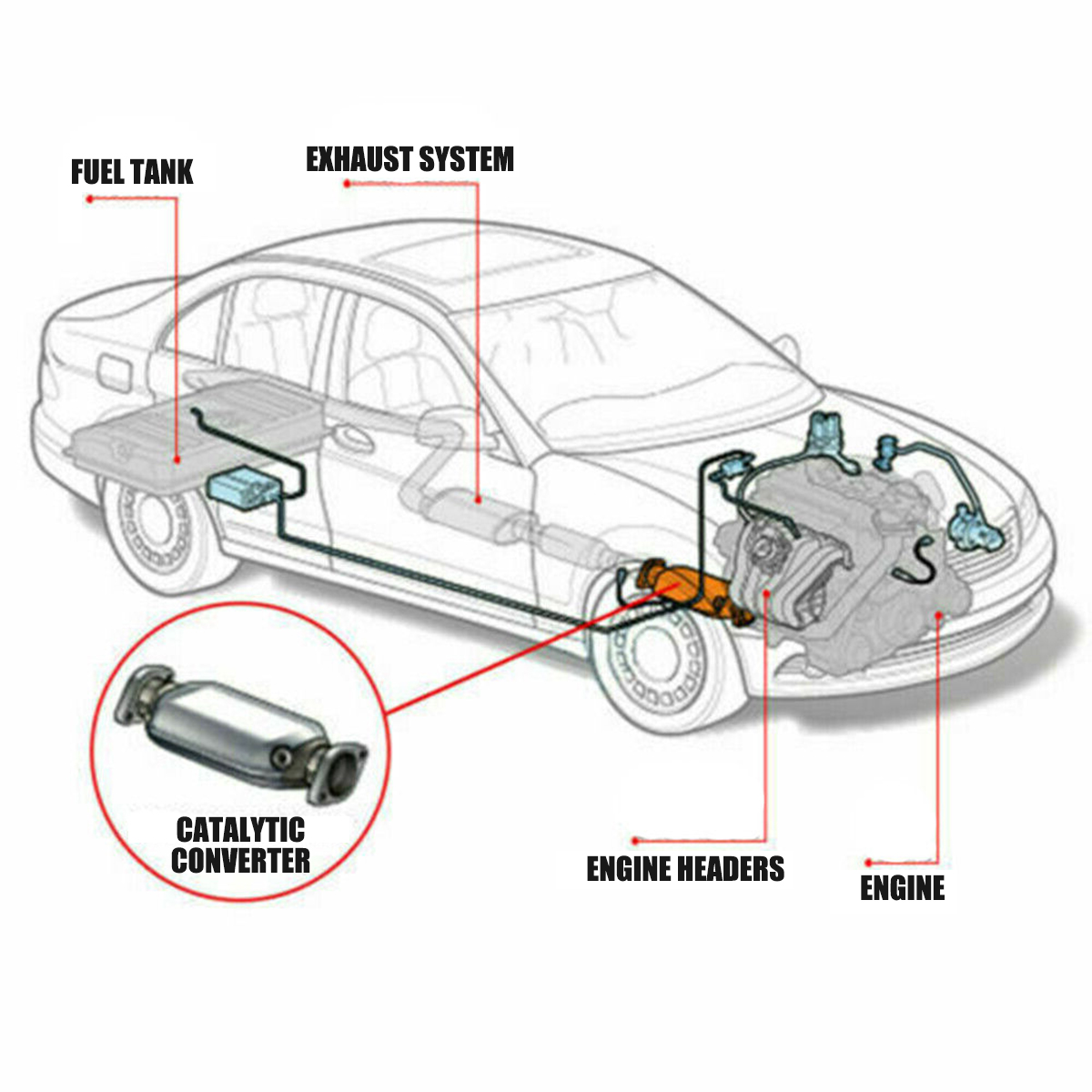 FUEL TANK

EXHAUST SYSTEM

CATALYTIC CONVERTER

ENGINE HEADERS

ENGINE