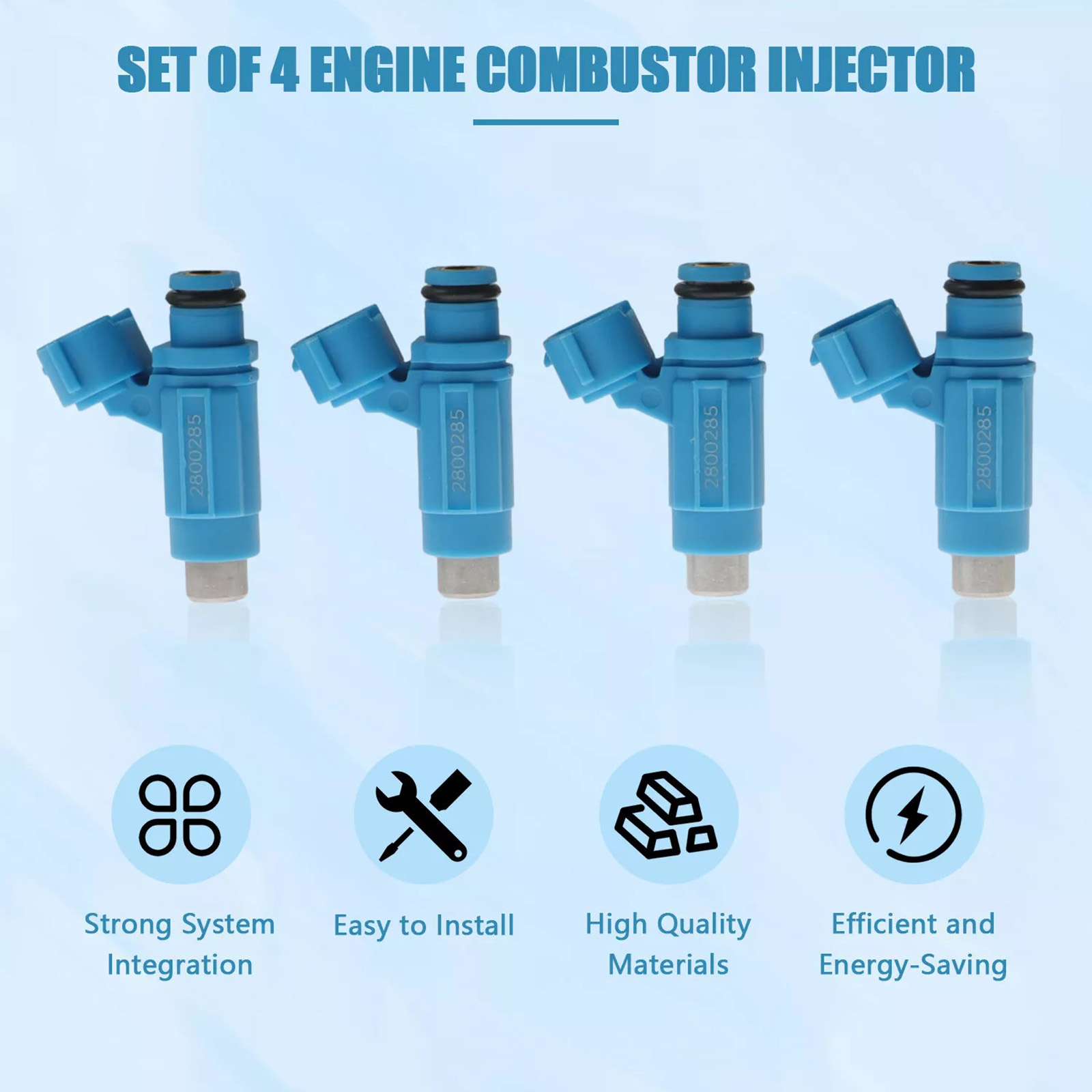 SET OF 4 ENGINE COMBUSTOR INJECTOR

2800285

2800285

2800285

2800285

Strong System Integration

Easy to Install

High Quality Materials

Efficient and Energy-Saving