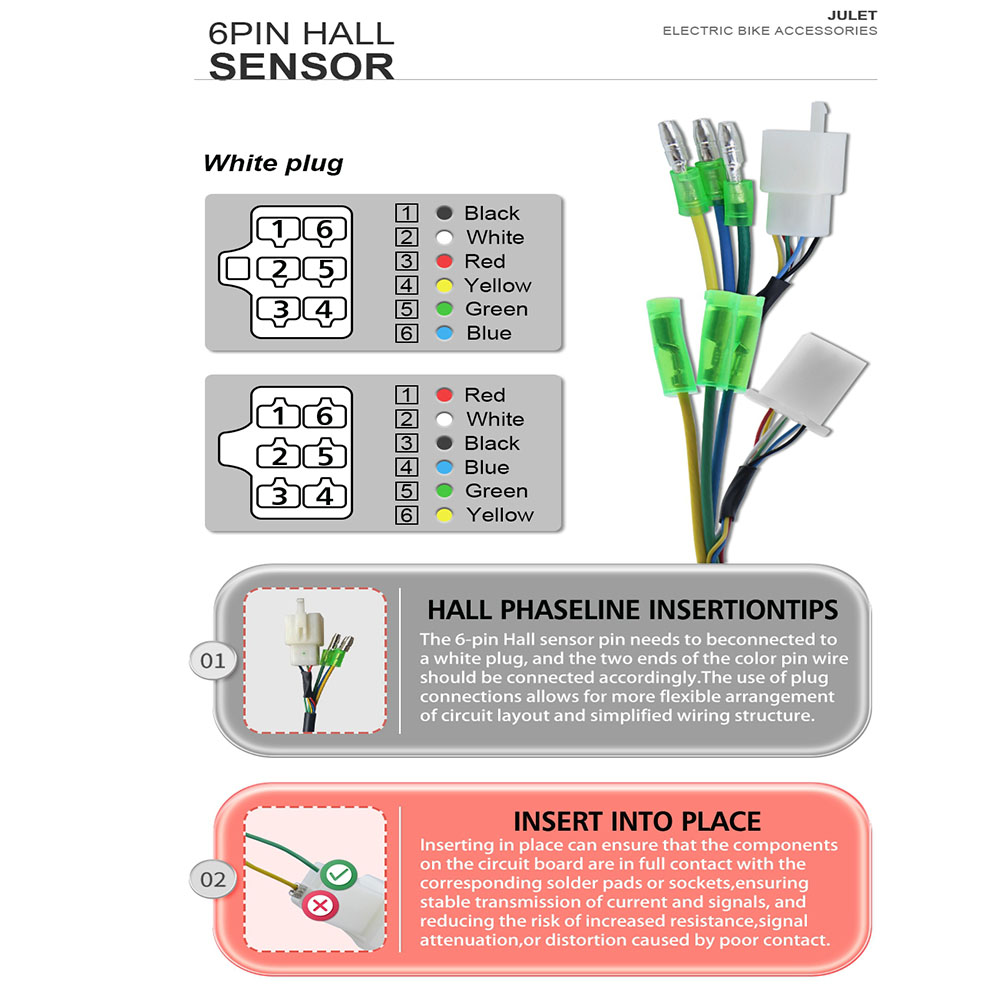 6PIN HALL
SENSOR

JULET
ELECTRIC BIKE ACCESSORIES

White plug

1 6
2 5
3 4

1 Black
2 White
3 Red
4 Yellow
5 Green
6 Blue

1 6
2 5
3 4

1 Red
2 White
3 Black
4 Blue
5 Green
6 Yellow

01

HALL PHASELINE INSERTIONTIPS

The 6-pin Hall sensor pin needs to beconnected to a white plug, and the two ends of the color pin wire should be connected accordingly.The use of plug connections allows for more flexible arrangement of circuit layout and simplified wiring structure.

02

INSERT INTO PLACE

Inserting in place can ensure that the components on the circuit board are in full contact with the corresponding solder pads or sockets,ensuring stable transmission of current and signals, and reducing the risk of increased resistance,signal attenuation,or distortion caused by poor contact.