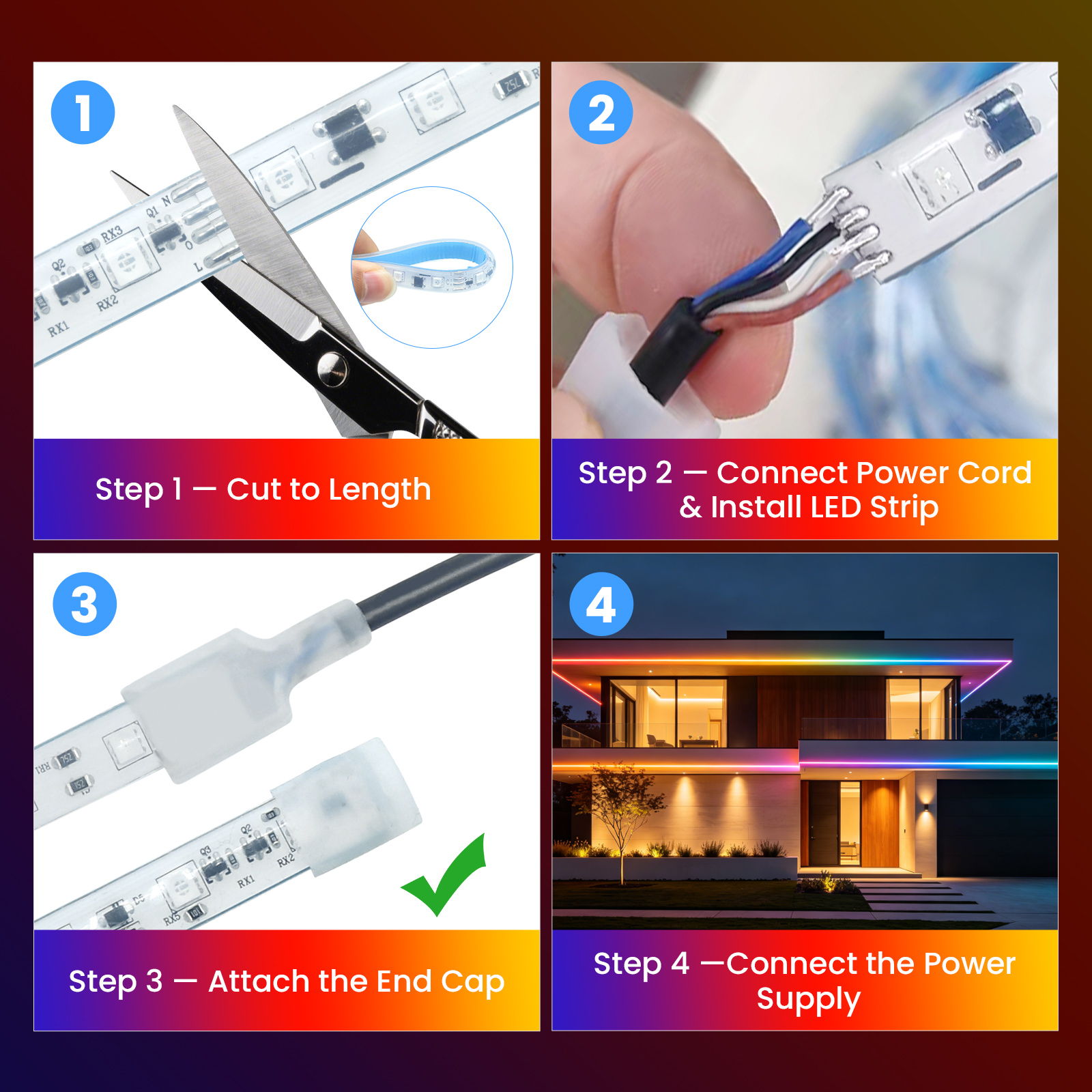 1

Step 1 — Cut to Length

2

Step 2 — Connect Power Cord & Install LED Strip

3

Step 3 — Attach the End Cap

4

Step 4 —Connect the Power Supply