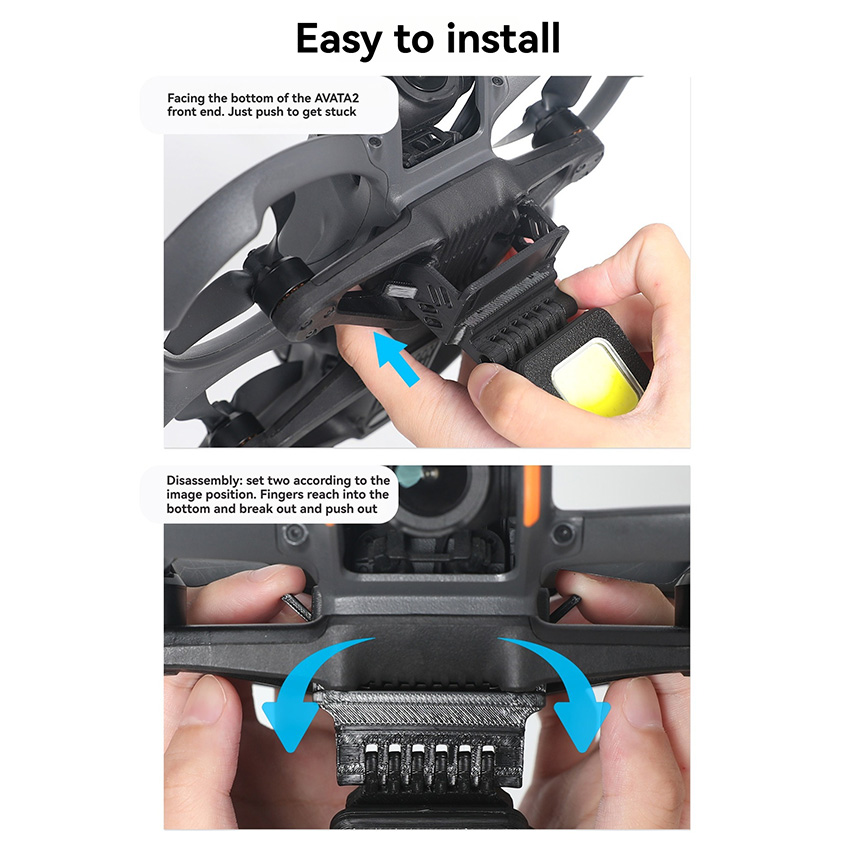 Easy to install

Facing the bottom of the AVATA2 front end. Just push to get stuck

Disassembly: set two according to the image position. Fingers reach into the bottom and break out and push out