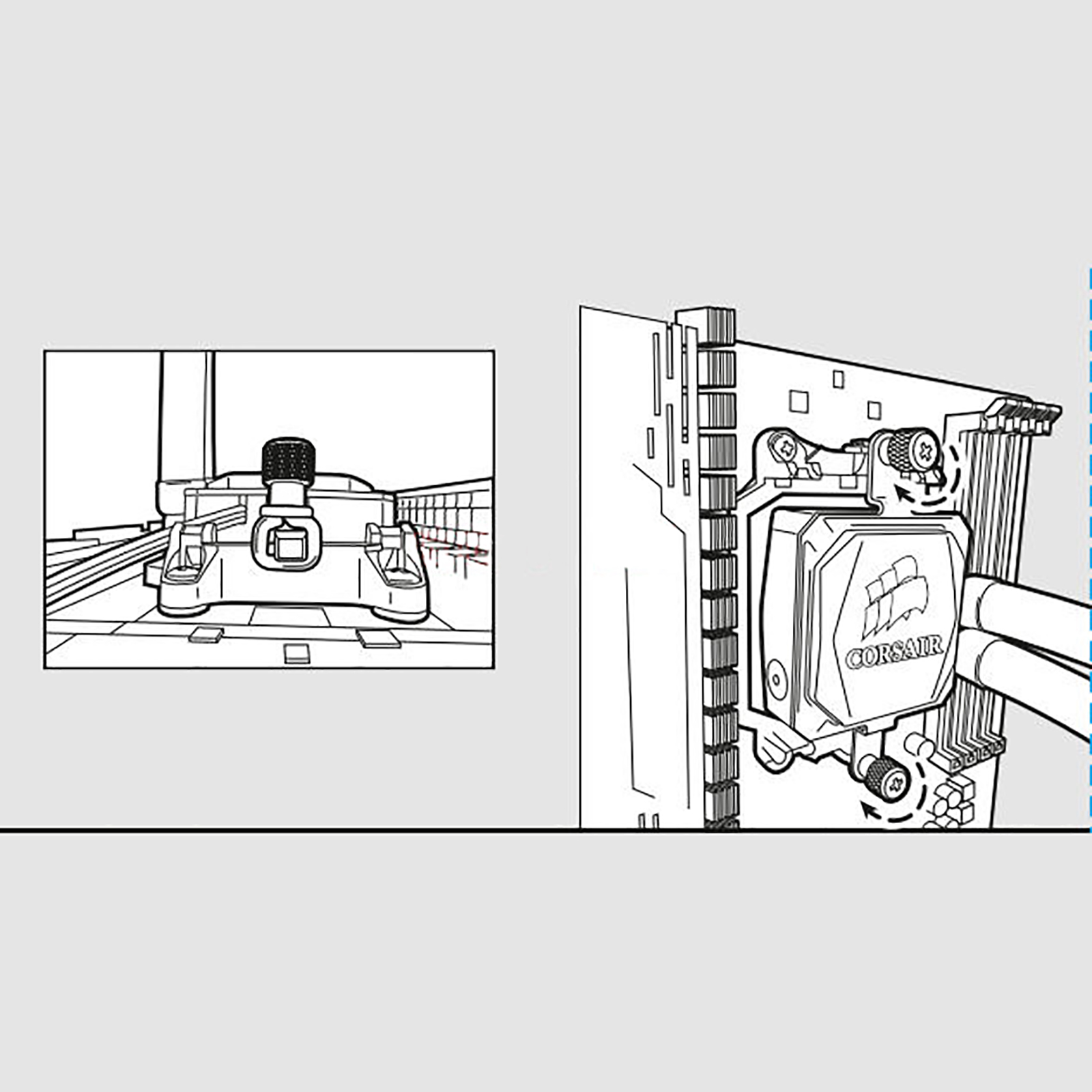 CORSAIR