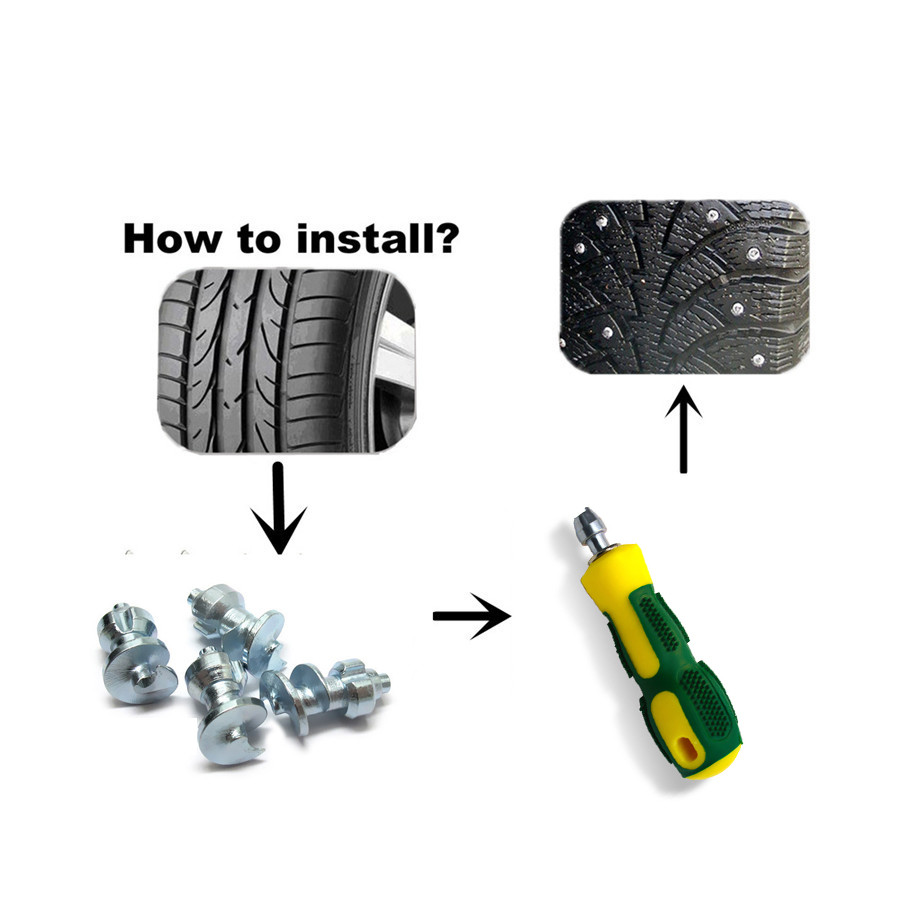 How to install?