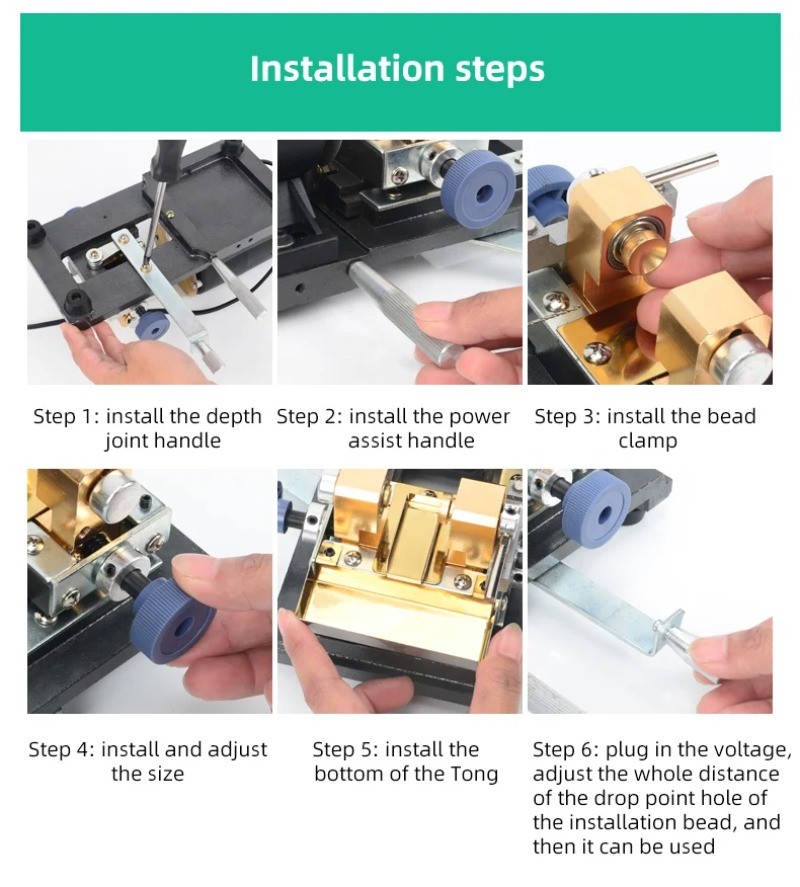 Installation steps

Step 1: install the depth joint handle

Step 2: install the power assist handle

Step 3: install the bead clamp

Step 4: install and adjust the size

Step 5: install the bottom of the Tong

Step 6: plug in the voltage, adjust the whole distance of the drop point hole of the installation bead, and then it can be used