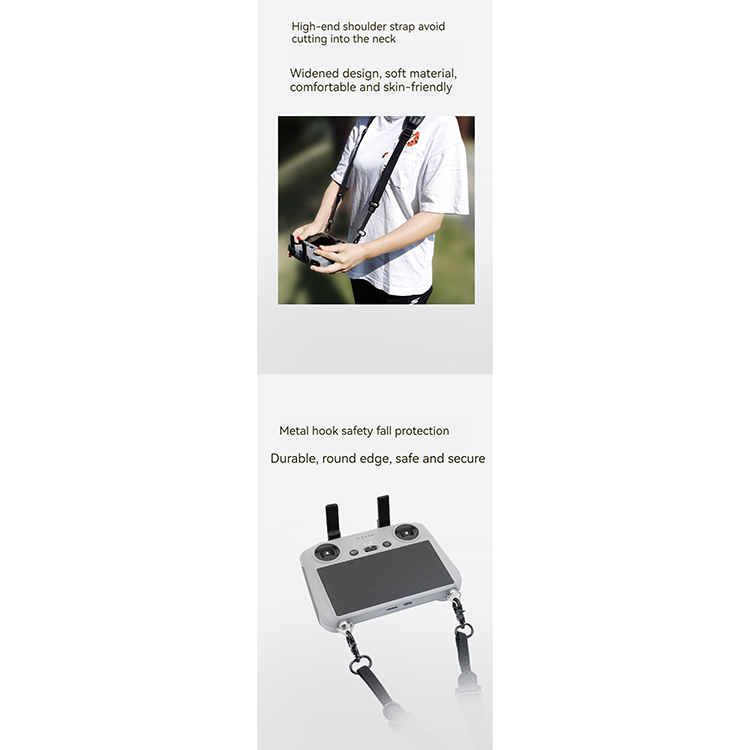 High-end shoulder strap avoid cutting into the neck

Widened design, soft material, comfortable and skin-friendly

Metal hook safety fall protection

Durable, round edge, safe and secure