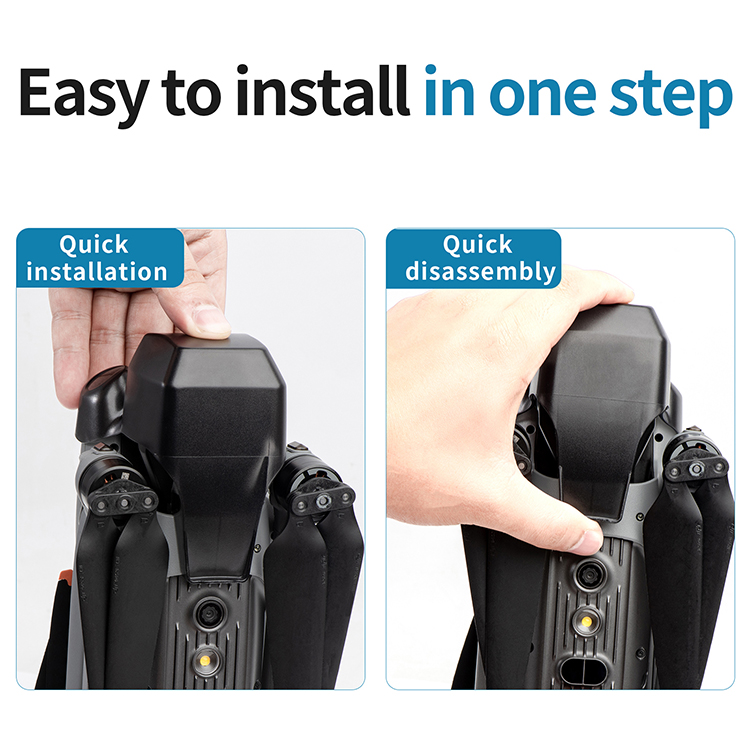 Easy to install in one step

Quick installation

Quick disassembly