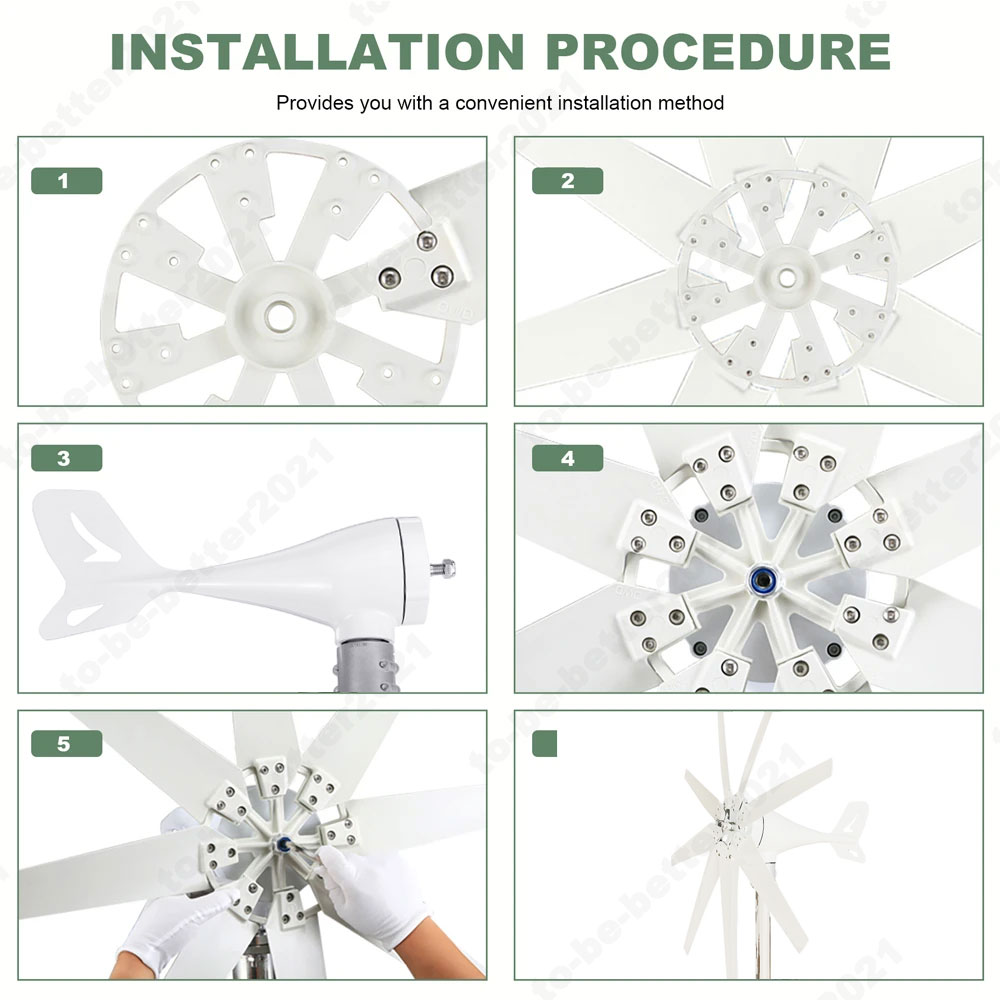 INSTALLATION PROCEDURE

Provides you with a convenient installation method

1

2

3

4

5

to-be-better2021