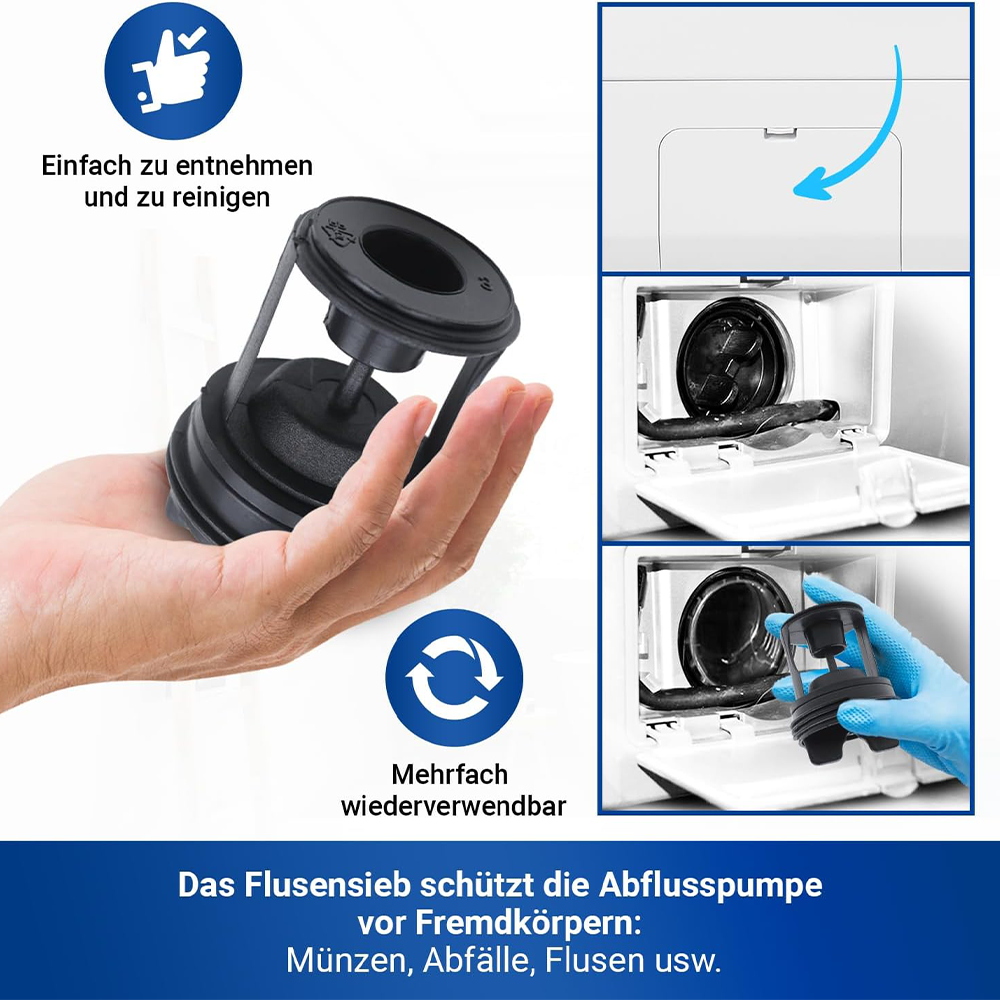 Einfach zu entnehmen und zu reinigen

Mehrfach wiederverwendbar

Das Flusensieb schützt die Abflusspumpe vor Fremdkörpern:
Münzen, Abfälle, Flusen usw.