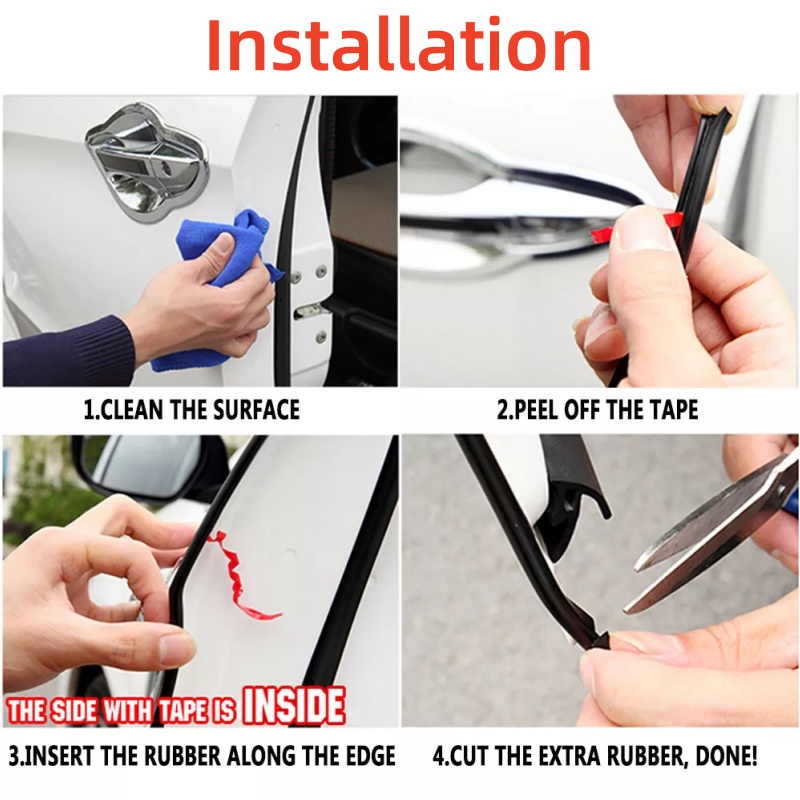 Installation

1.CLEAN THE SURFACE

2.PEEL OFF THE TAPE

THE SIDE WITH TAPE IS INSIDE

3.INSERT THE RUBBER ALONG THE EDGE

4.CUT THE EXTRA RUBBER, DONE!