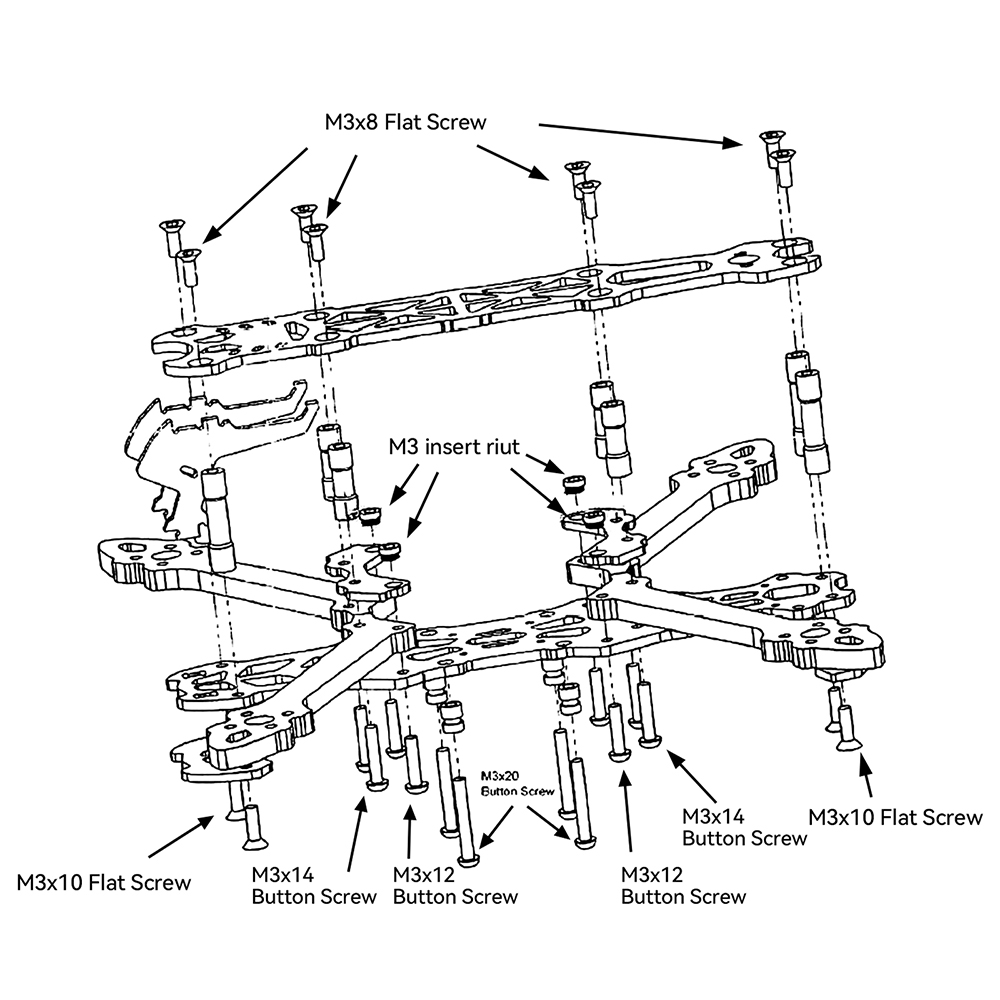 M3x8 Flat Screw

M3 insert riut

M3x20
Button Screw

M3x14
Button Screw

M3x10 Flat Screw

M3x10 Flat Screw

M3x14
Button Screw

M3x12
Button Screw

M3x12
Button Screw