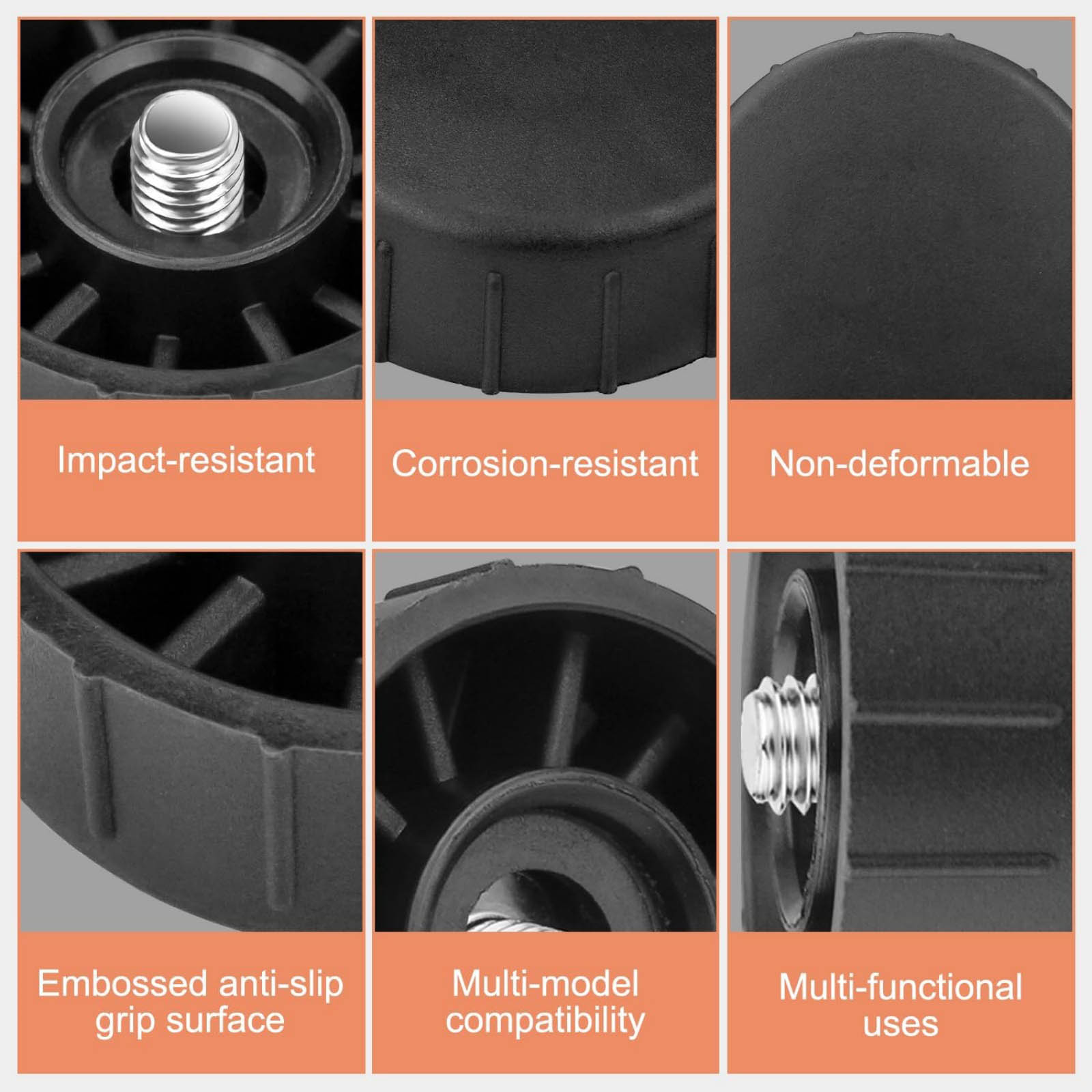 Impact-resistant

Corrosion-resistant

Non-deformable

Embossed anti-slip grip surface

Multi-model compatibility

Multi-functional uses