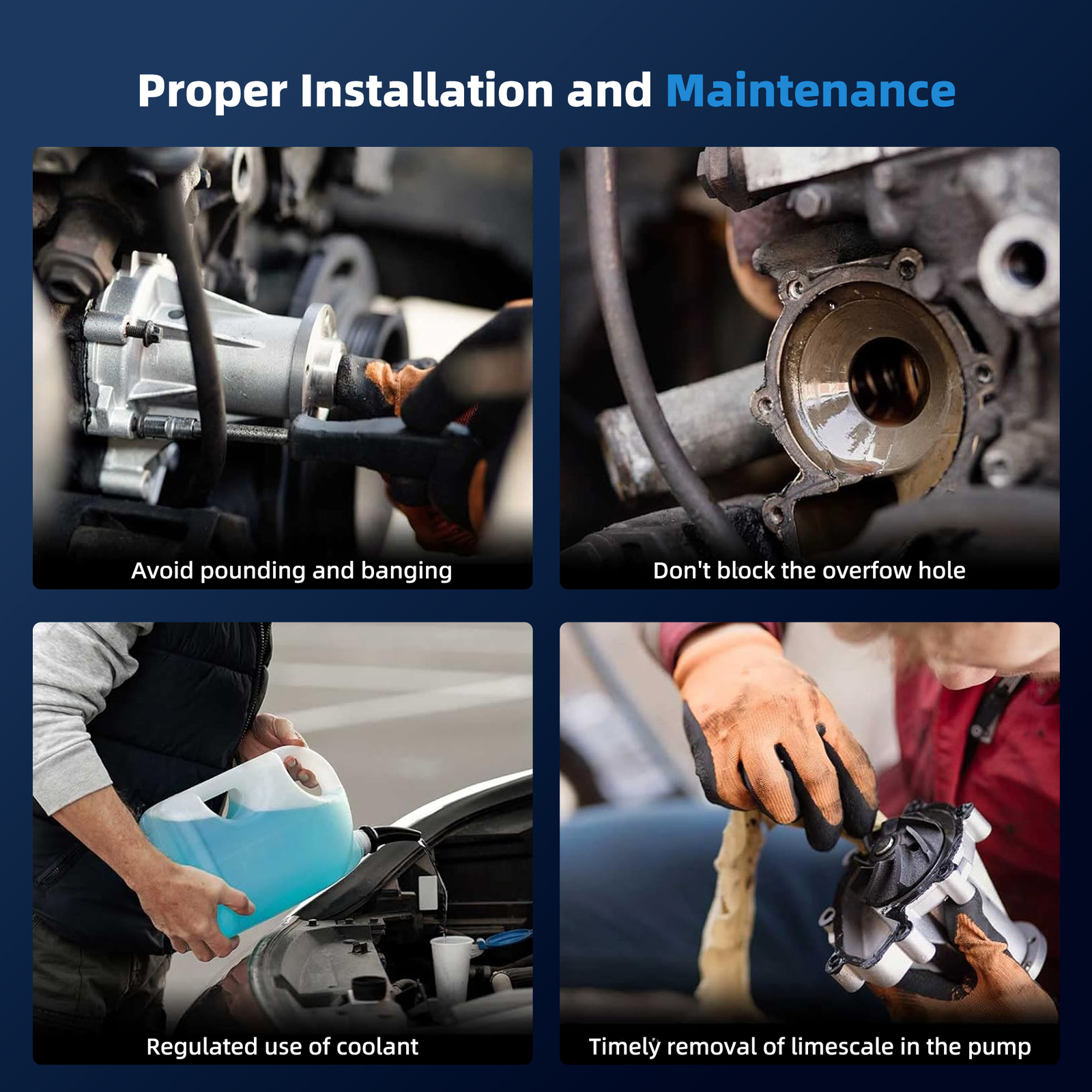 Proper Installation and Maintenance

Avoid pounding and banging

Don't block the overfow hole

Regulated use of coolant

Timely removal of limescale in the pump