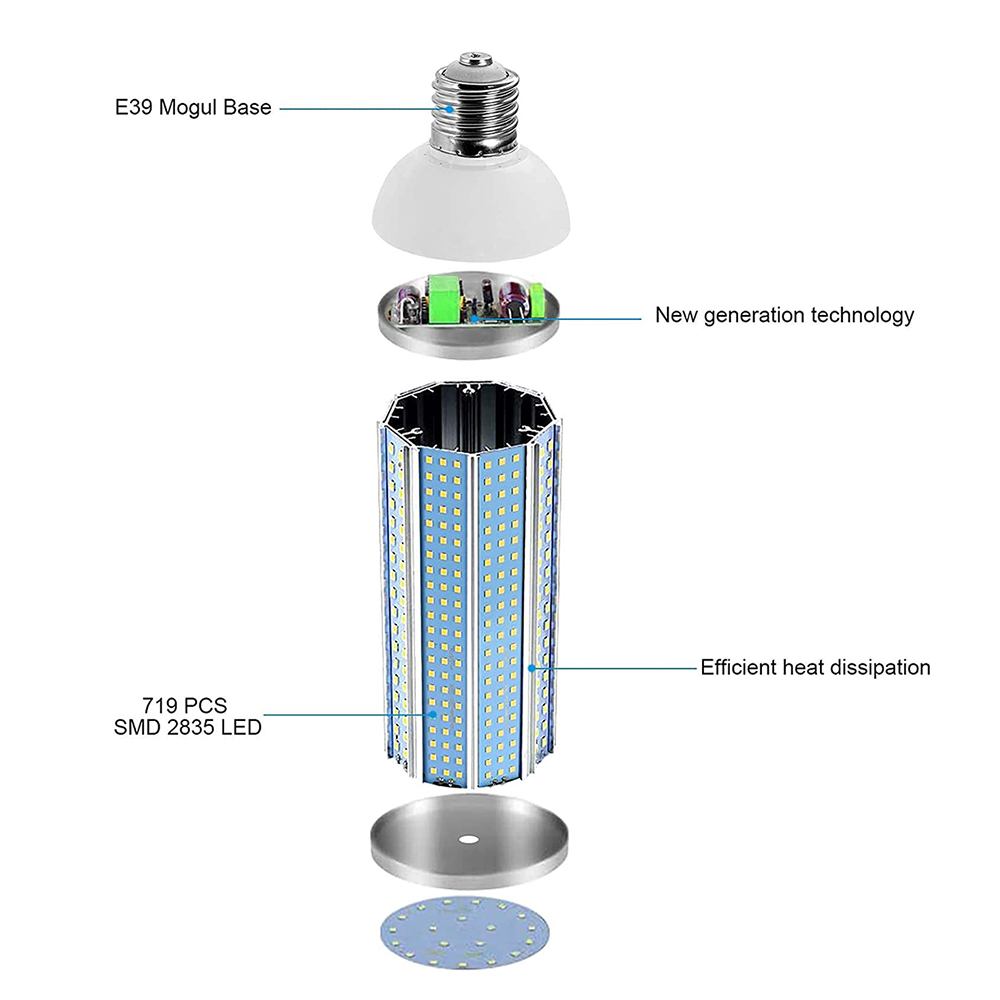 E39 Mogul Base

New generation technology

Efficient heat dissipation

719 PCS
SMD 2835 LED