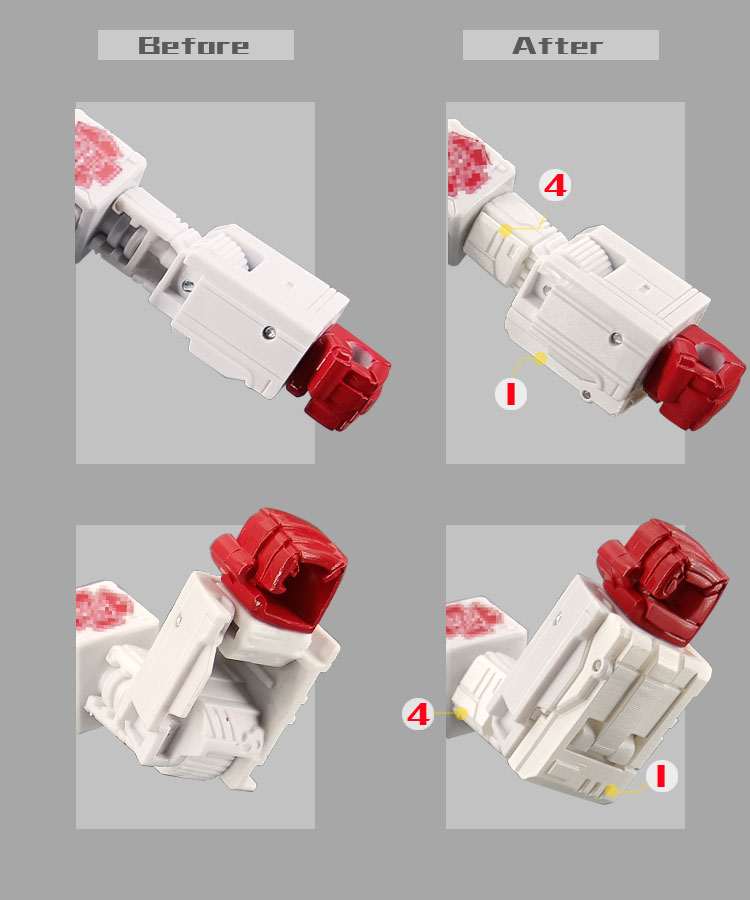 Before

After

4

1

4

1