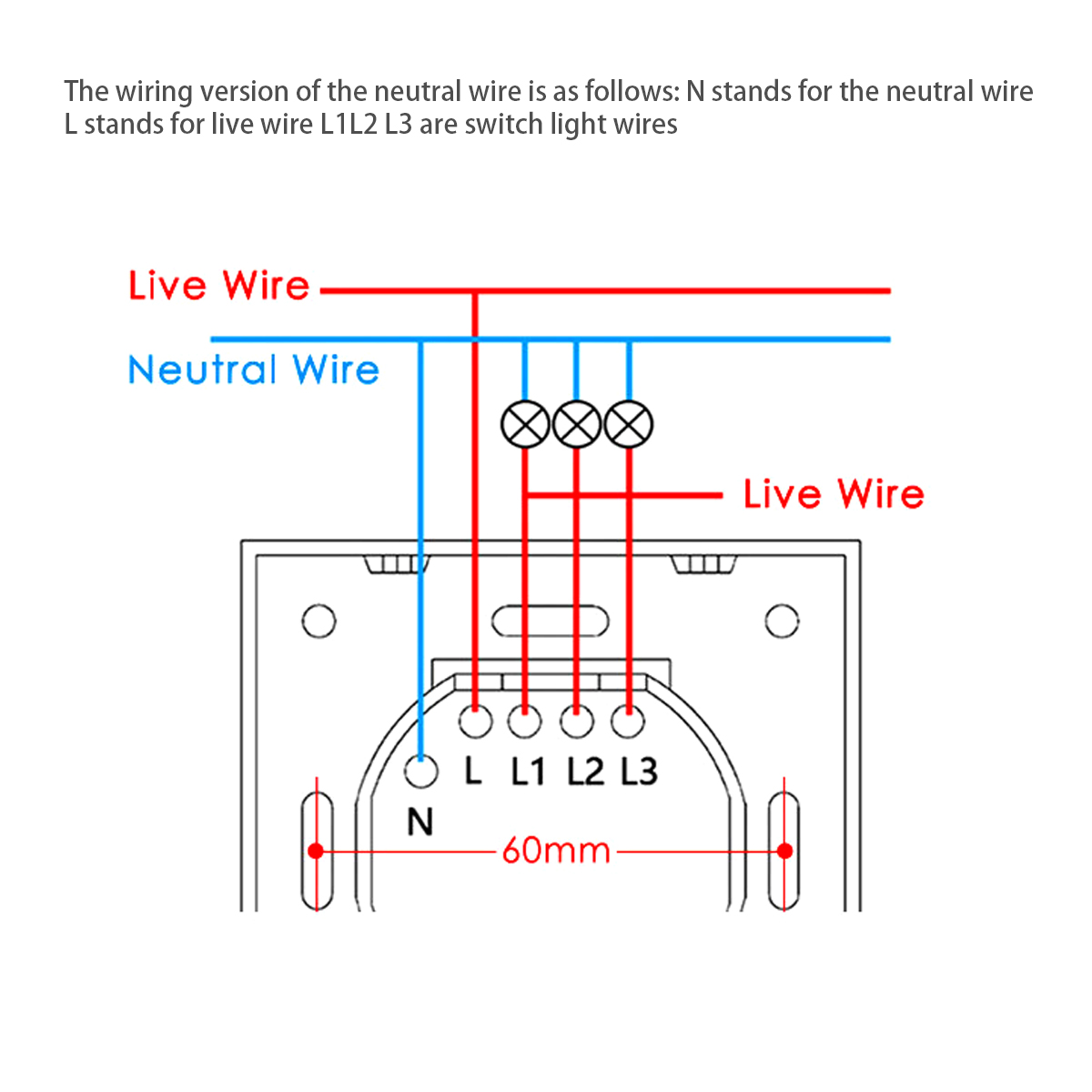 The wiring version of the neutral wire is as follows: N stands for the neutral wire L stands for live wire L1L2 L3 are switch light wires

Live Wire

Neutral Wire

Live Wire

L L1 L2 L3

N

60mm