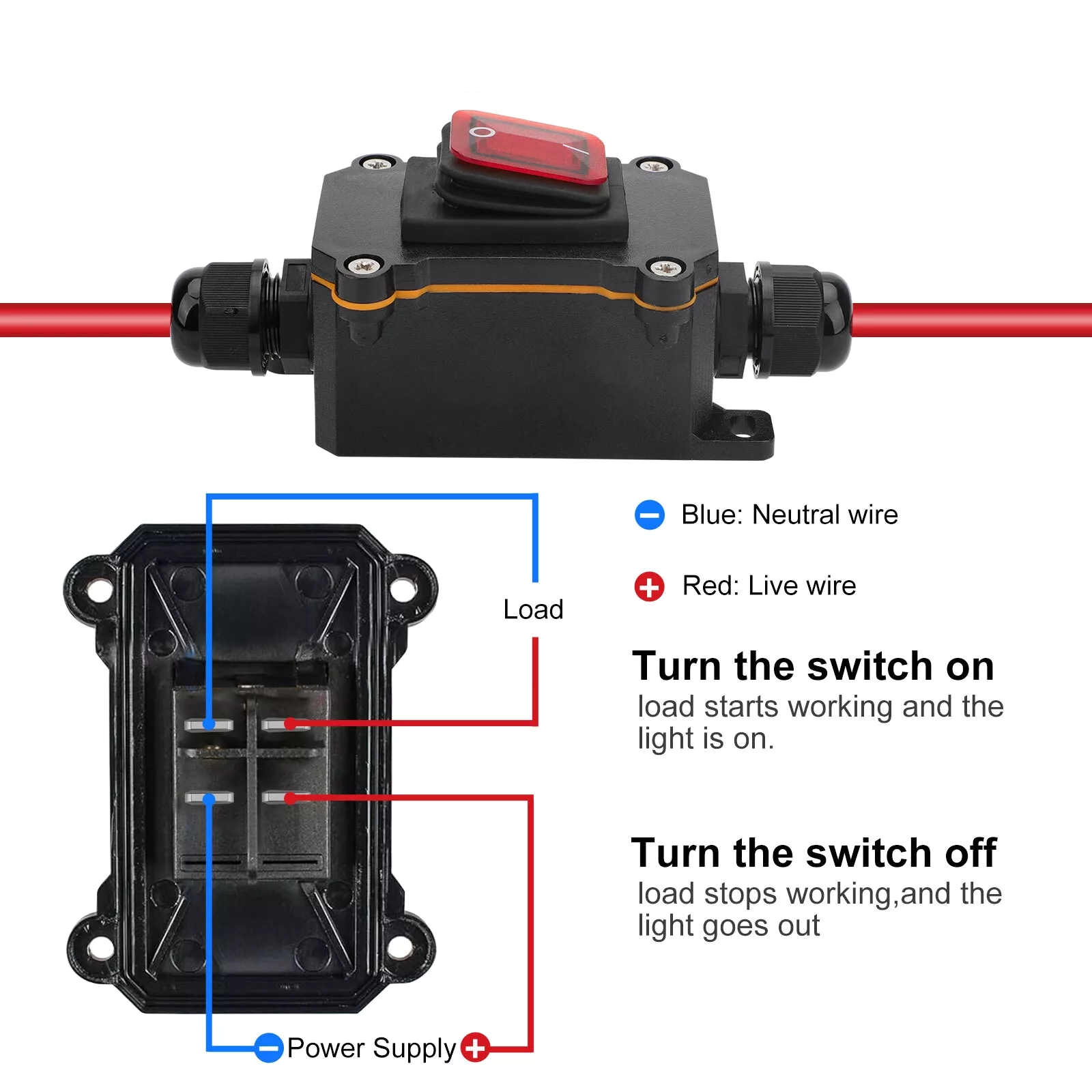 O I

Load

Power Supply

Blue: Neutral wire

Red: Live wire

Turn the switch on
load starts working and the light is on.

Turn the switch off
load stops working,and the light goes out