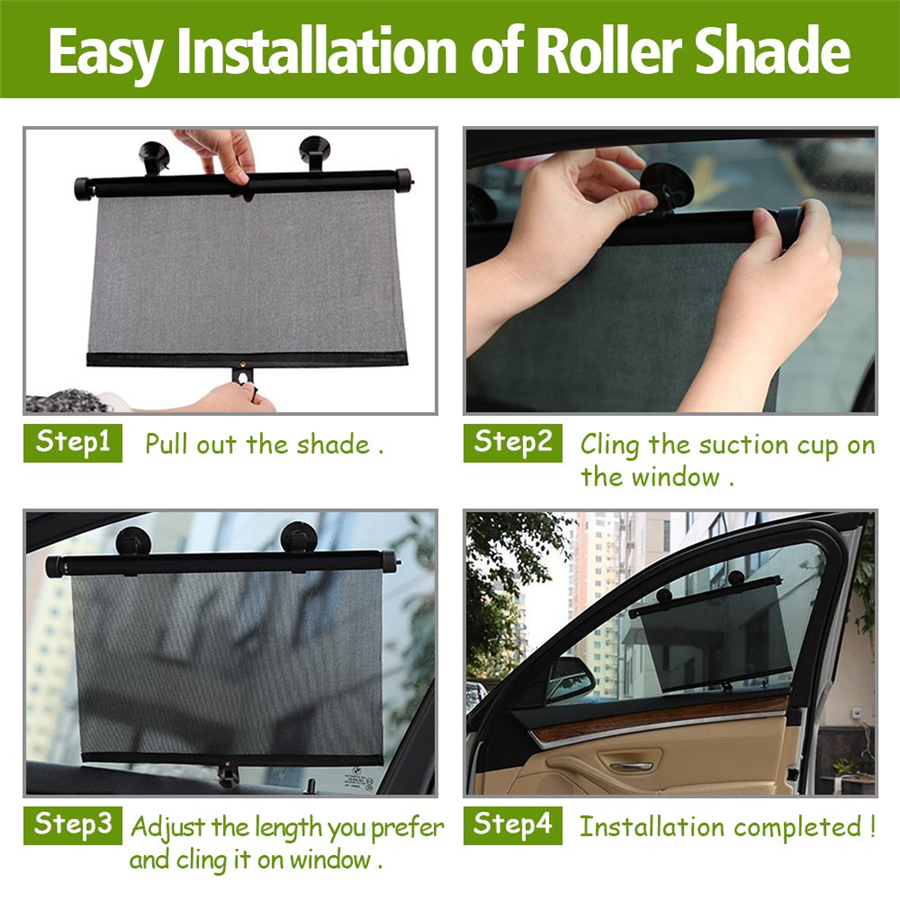 Easy Installation of Roller Shade

Step1 Pull out the shade .

Step2 Cling the suction cup on the window .

Step3 Adjust the length you prefer and cling it on window .

Step4 Installation completed !