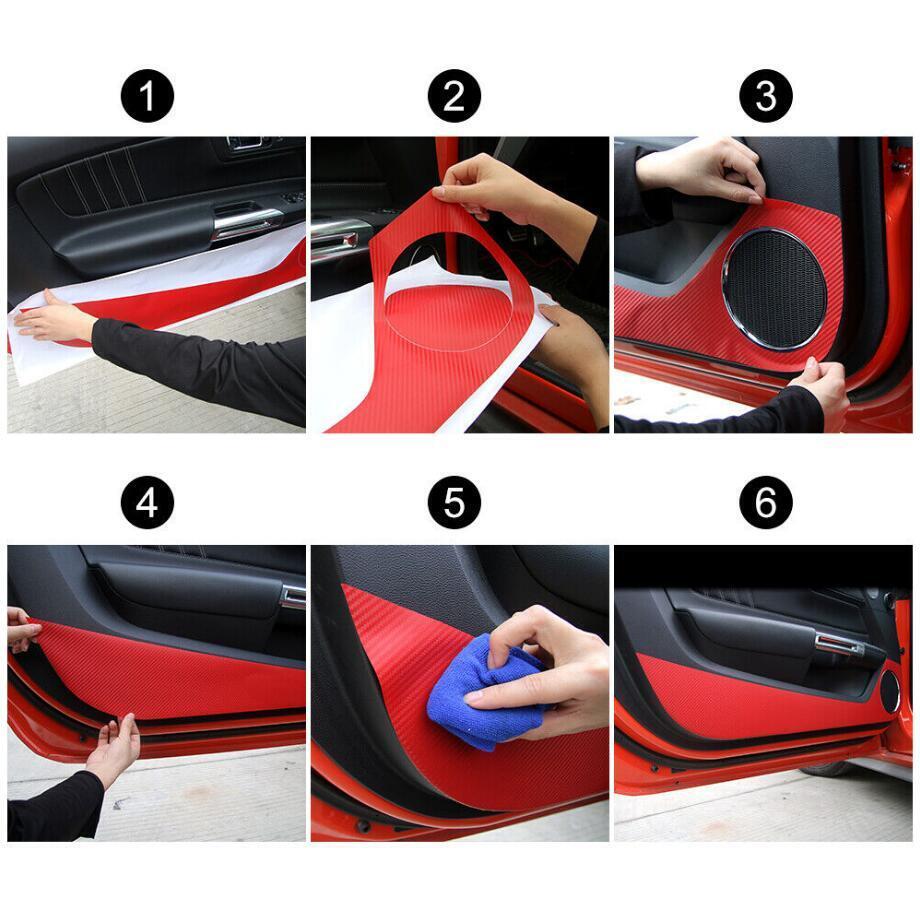 1

2

3

4

5

6