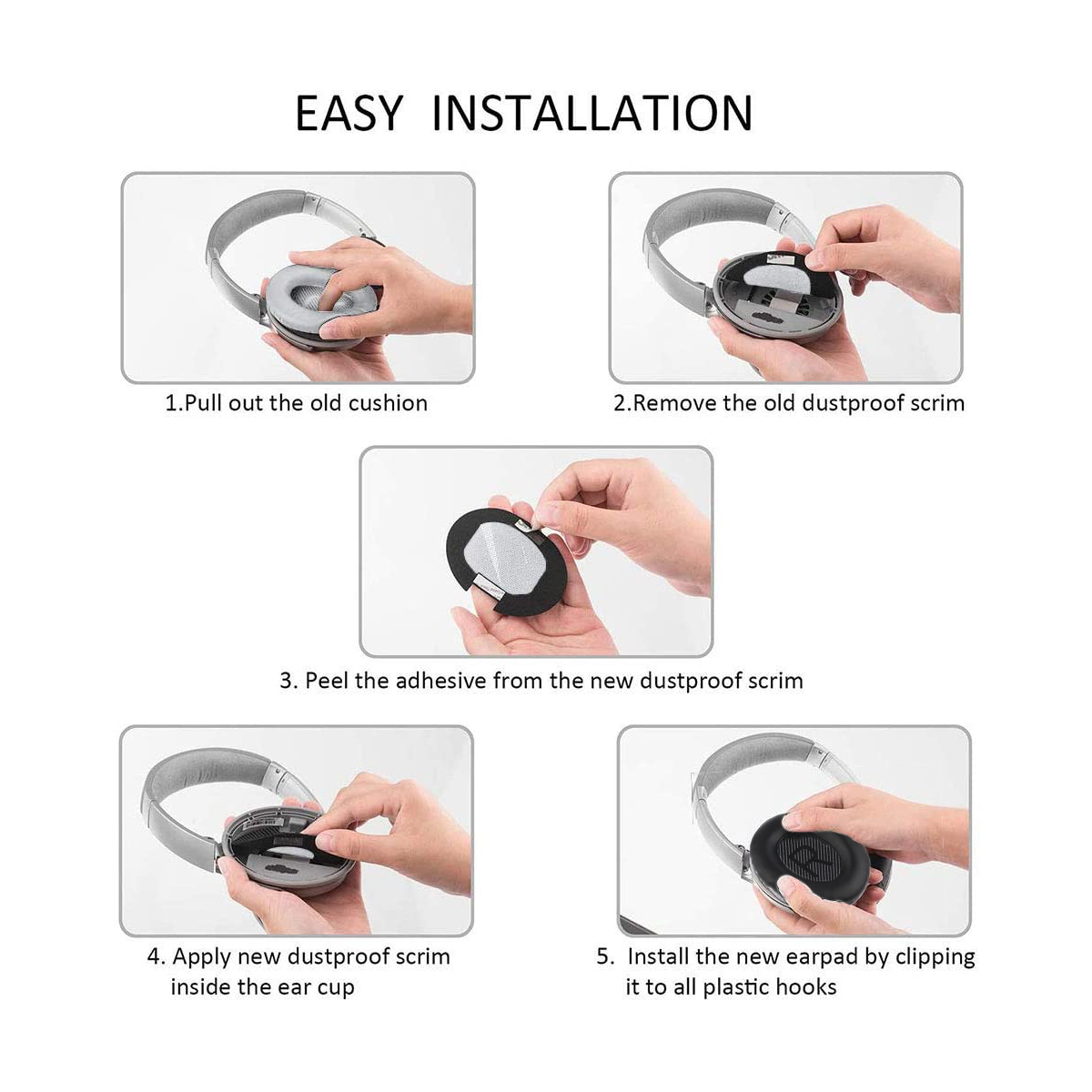 EASY INSTALLATION

1.Pull out the old cushion

2.Remove the old dustproof scrim

3. Peel the adhesive from the new dustproof scrim

4. Apply new dustproof scrim inside the ear cup

5. Install the new earpad by clipping it to all plastic hooks