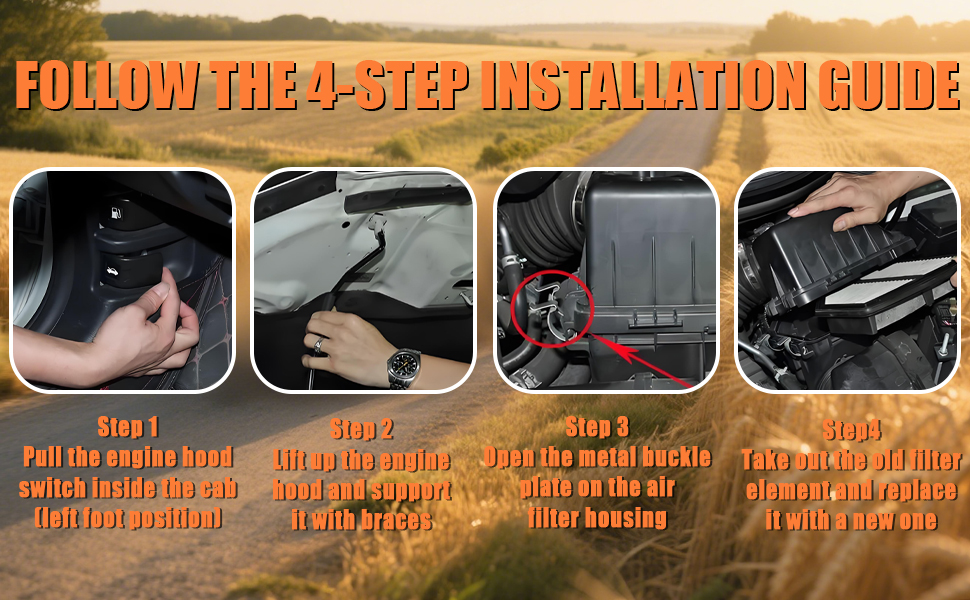 FOLLOW THE 4-STEP INSTALLATION GUIDE

Step 1
Pull the engine hood switch inside the cab (left foot position)

Step 2
Lift up the engine hood and support it with braces

Step 3
Open the metal buckle plate on the air filter housing

Step4
Take out the old filter element and replace it with a new one