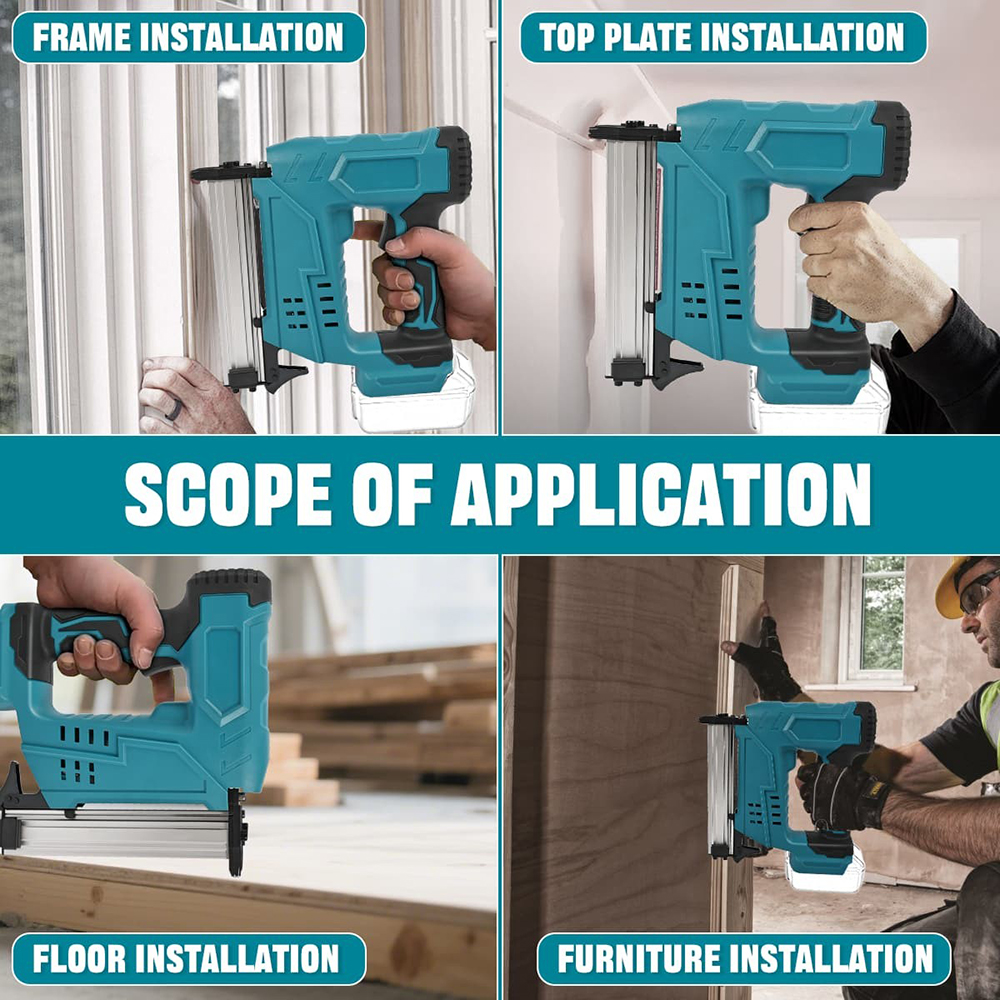 FRAME INSTALLATION

TOP PLATE INSTALLATION

SCOPE OF APPLICATION

FLOOR INSTALLATION

FURNITURE INSTALLATION