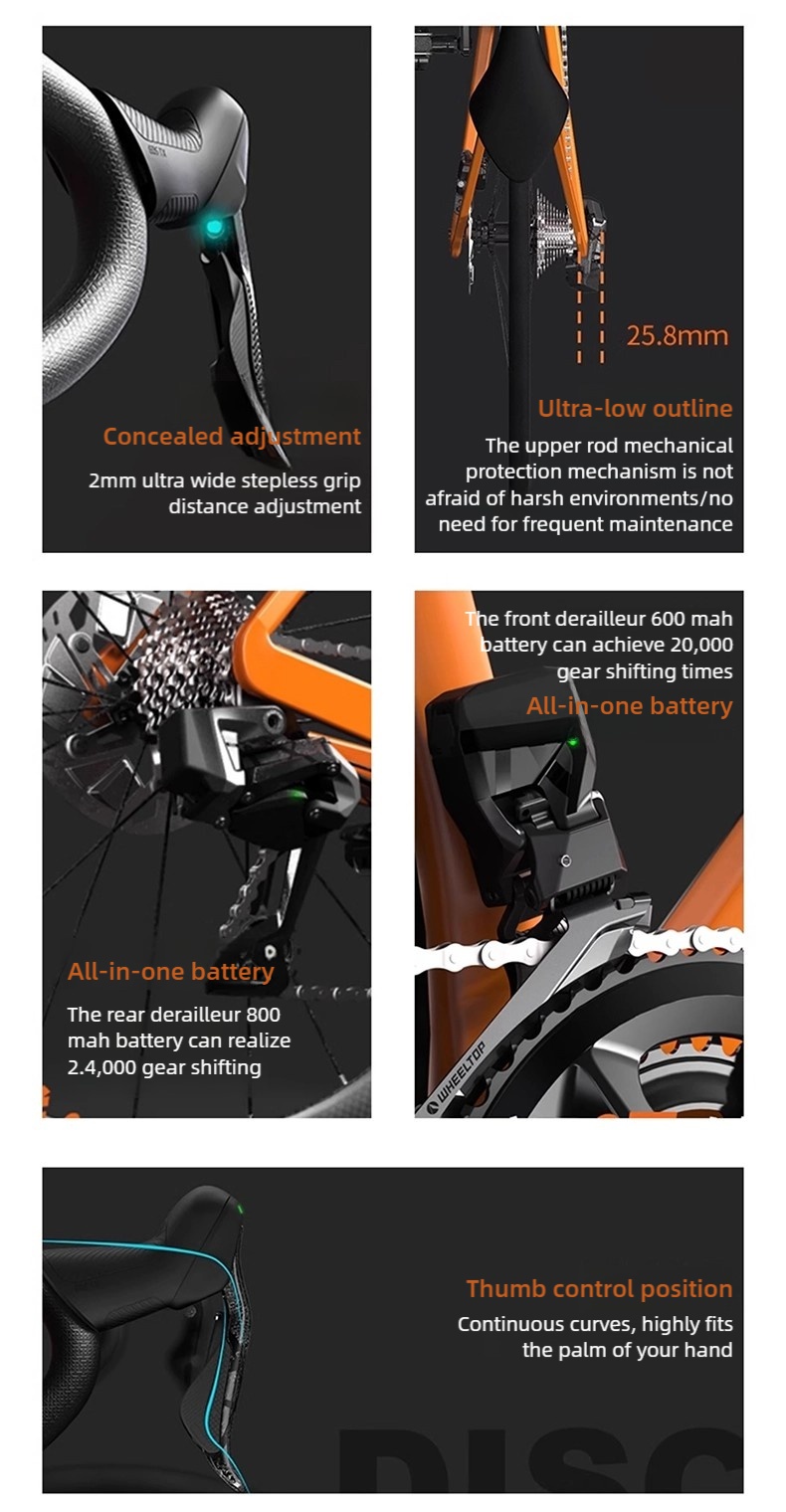 Concealed adjustment
2mm ultra wide stepless grip distance adjustment

25.8mm
Ultra-low outline
The upper rod mechanical protection mechanism is not afraid of harsh environments/no need for frequent maintenance

All-in-one battery
The rear derailleur 800 mah battery can realize 2.4,000 gear shifting

The front derailleur 600 mah battery can achieve 20,000 gear shifting times
All-in-one battery
WHEELTOP

Thumb control position
Continuous curves, highly fits the palm of your hand
DISC