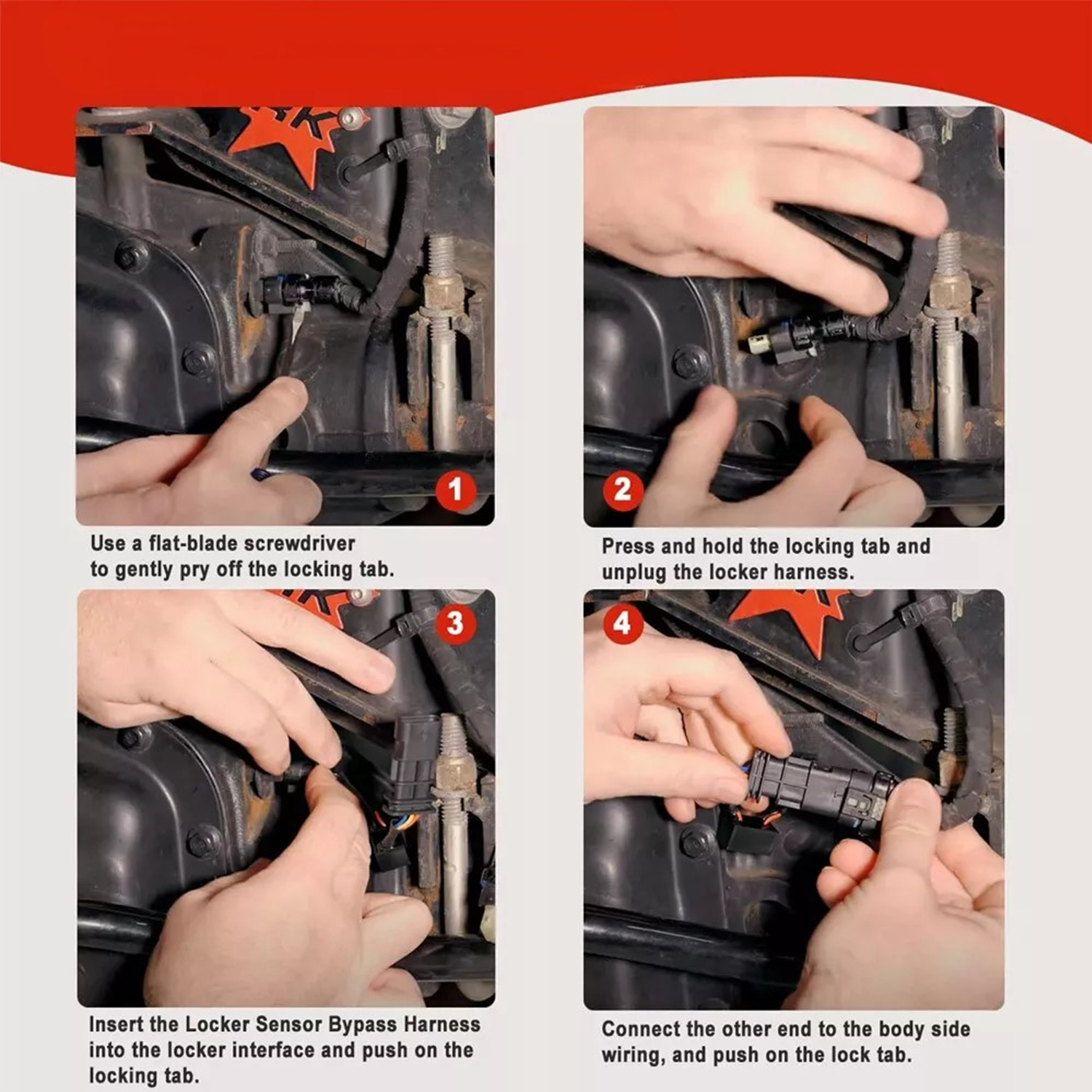 1

Use a flat-blade screwdriver to gently pry off the locking tab.

2

Press and hold the locking tab and unplug the locker harness.

3

Insert the Locker Sensor Bypass Harness into the locker interface and push on the locking tab.

4

Connect the other end to the body side wiring, and push on the lock tab.