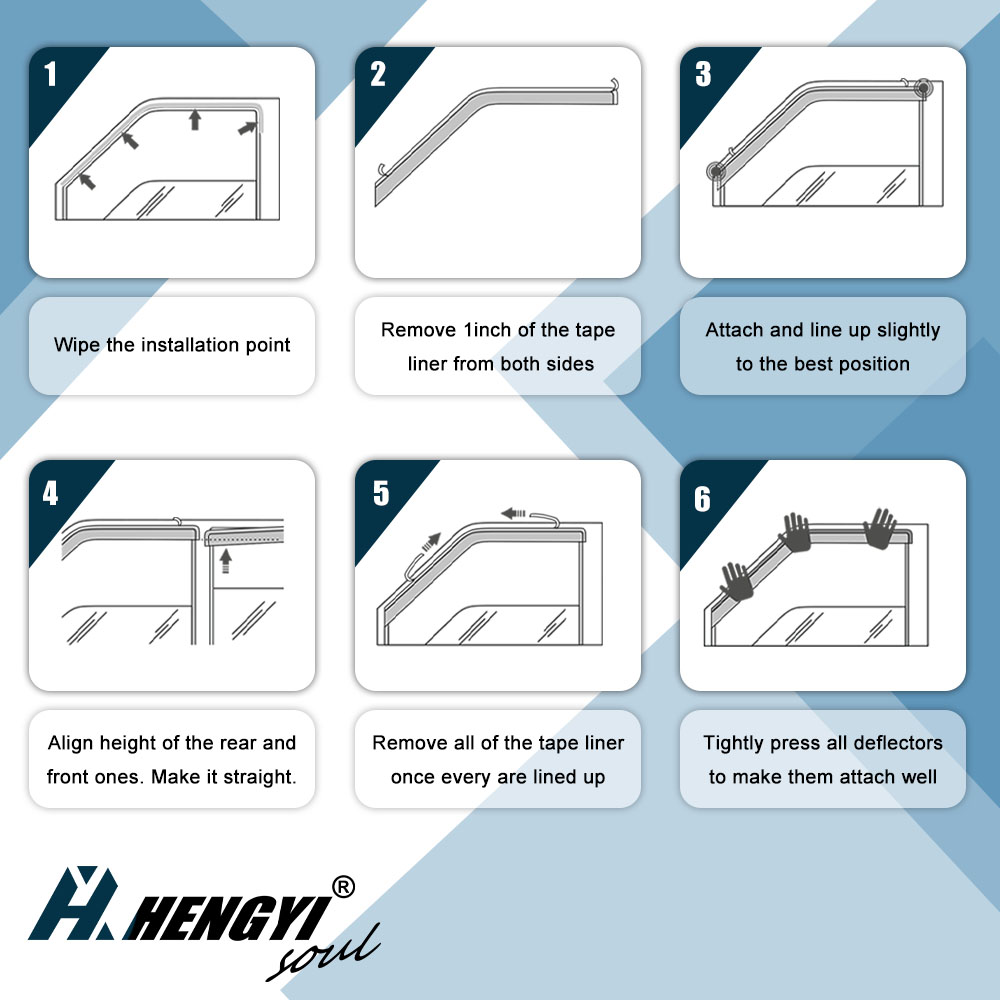 1

Wipe the installation point

2

Remove 1inch of the tape liner from both sides

3

Attach and line up slightly to the best position

4

Align height of the rear and front ones. Make it straight.

5

Remove all of the tape liner once every are lined up

6

Tightly press all deflectors to make them attach well

HY HENGYI®
soul