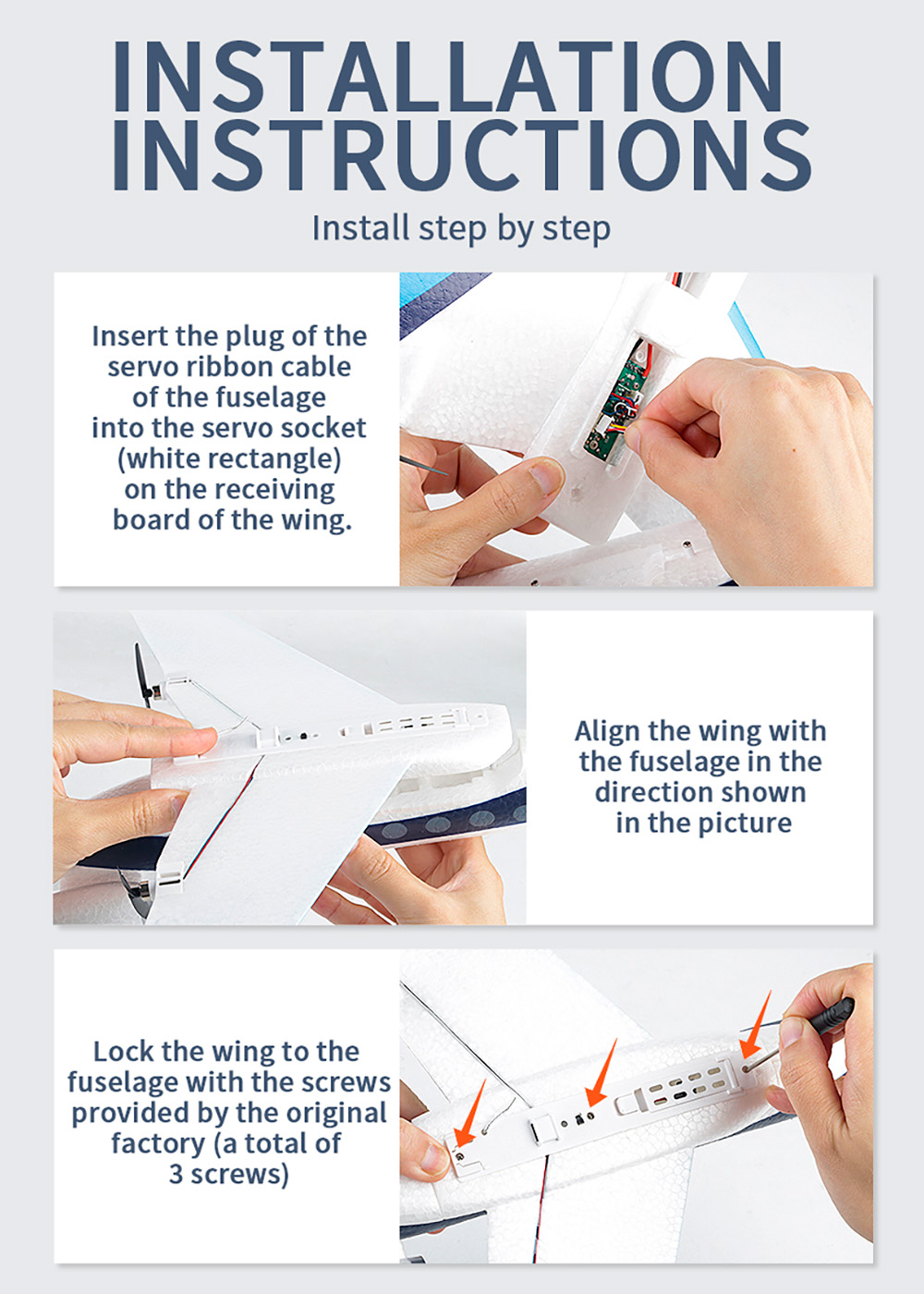 INSTALLATION INSTRUCTIONS

Install step by step

Insert the plug of the servo ribbon cable of the fuselage into the servo socket (white rectangle) on the receiving board of the wing.

Align the wing with the fuselage in the direction shown in the picture

Lock the wing to the fuselage with the screws provided by the original factory (a total of 3 screws)