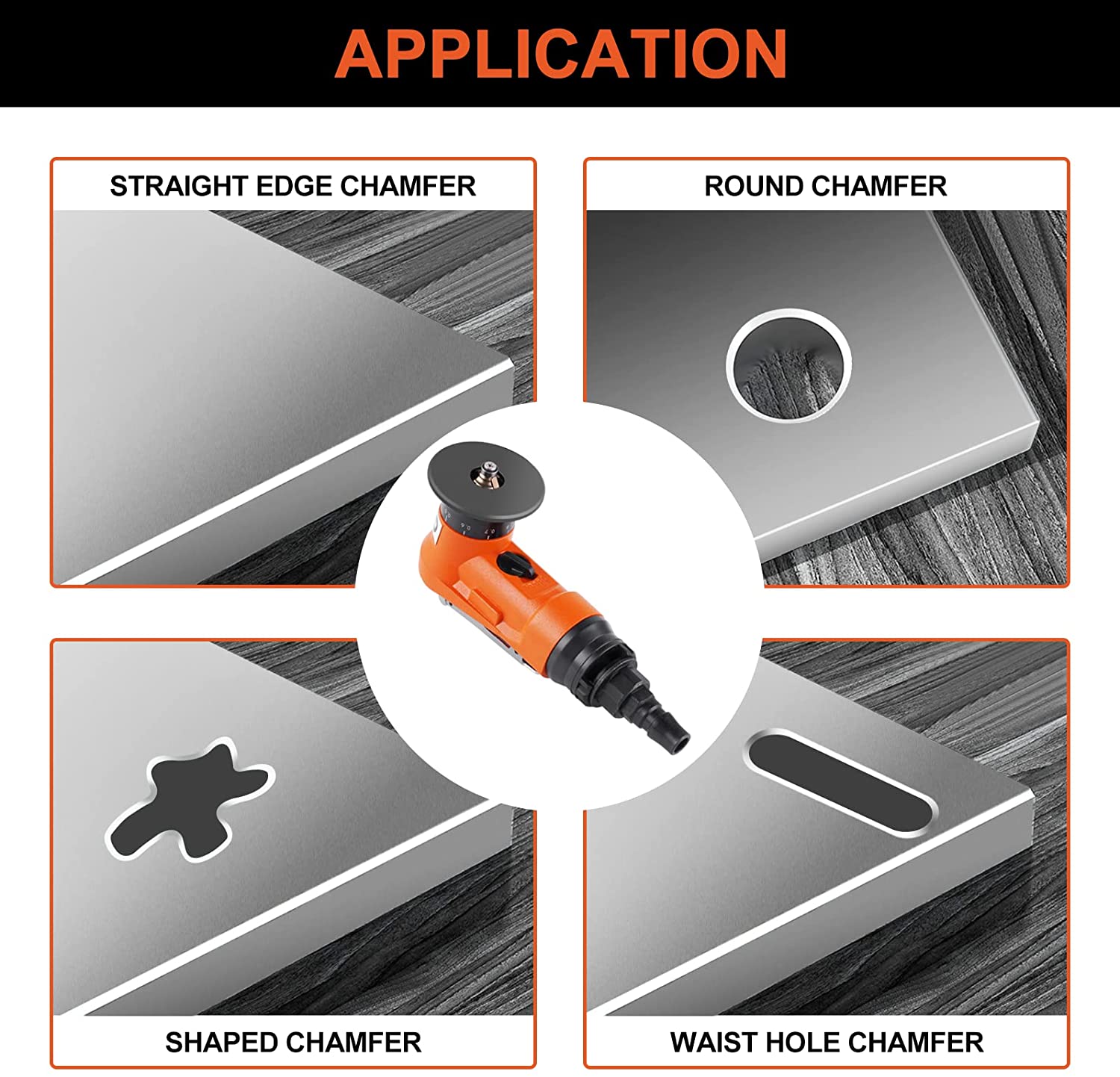 APPLICATION

STRAIGHT EDGE CHAMFER

ROUND CHAMFER

SHAPED CHAMFER

WAIST HOLE CHAMFER