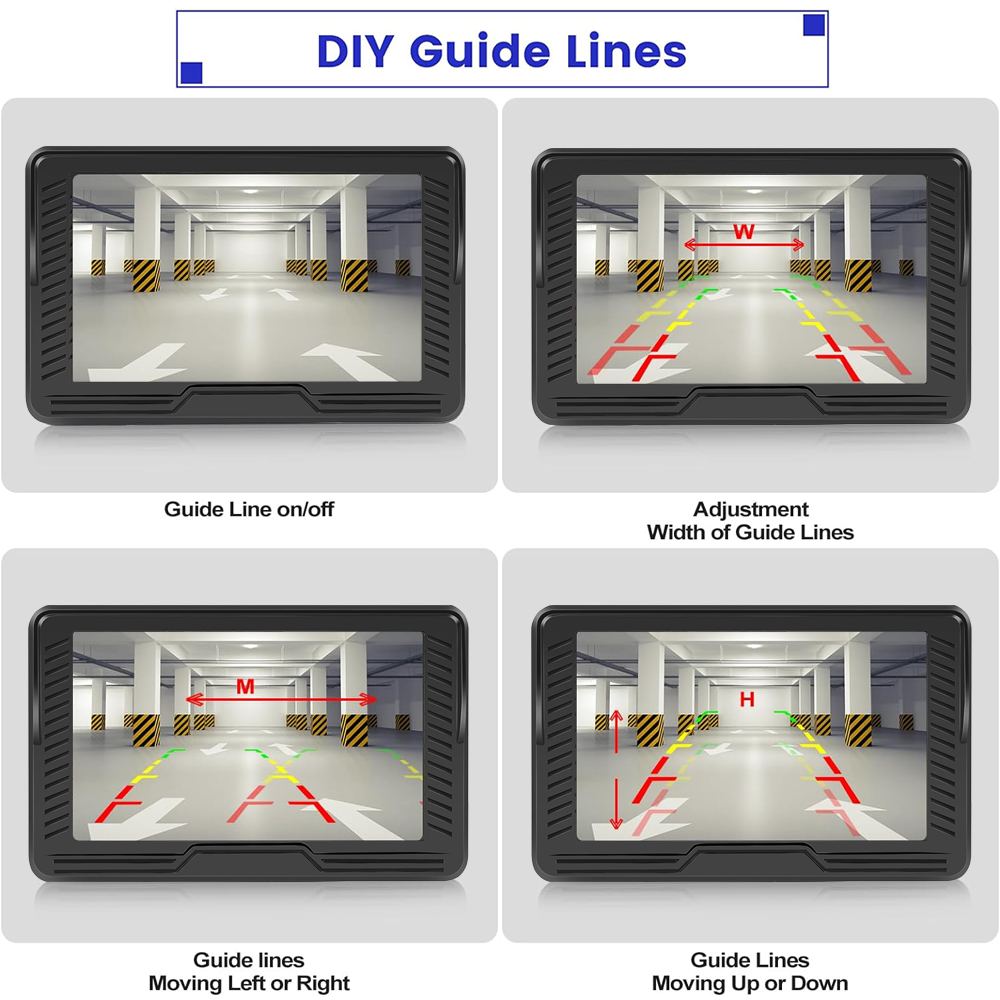 DIY Guide Lines

Guide Line on/off

W

Adjustment
Width of Guide Lines

M

Guide lines
Moving Left or Right

H

Guide Lines
Moving Up or Down