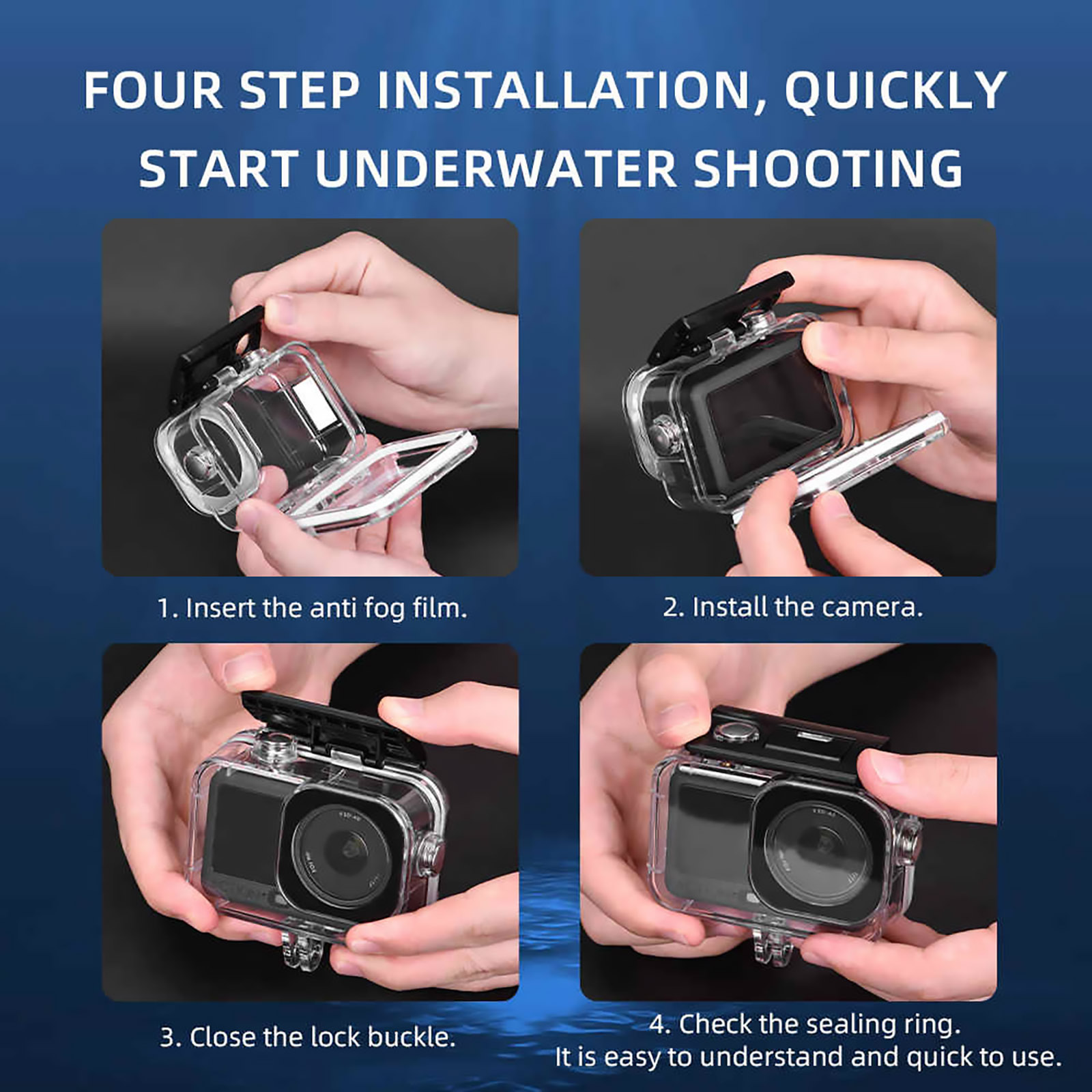 FOUR STEP INSTALLATION, QUICKLY START UNDERWATER SHOOTING

1. Insert the anti fog film.

2. Install the camera.

3. Close the lock buckle.

4. Check the sealing ring.
It is easy to understand and quick to use.