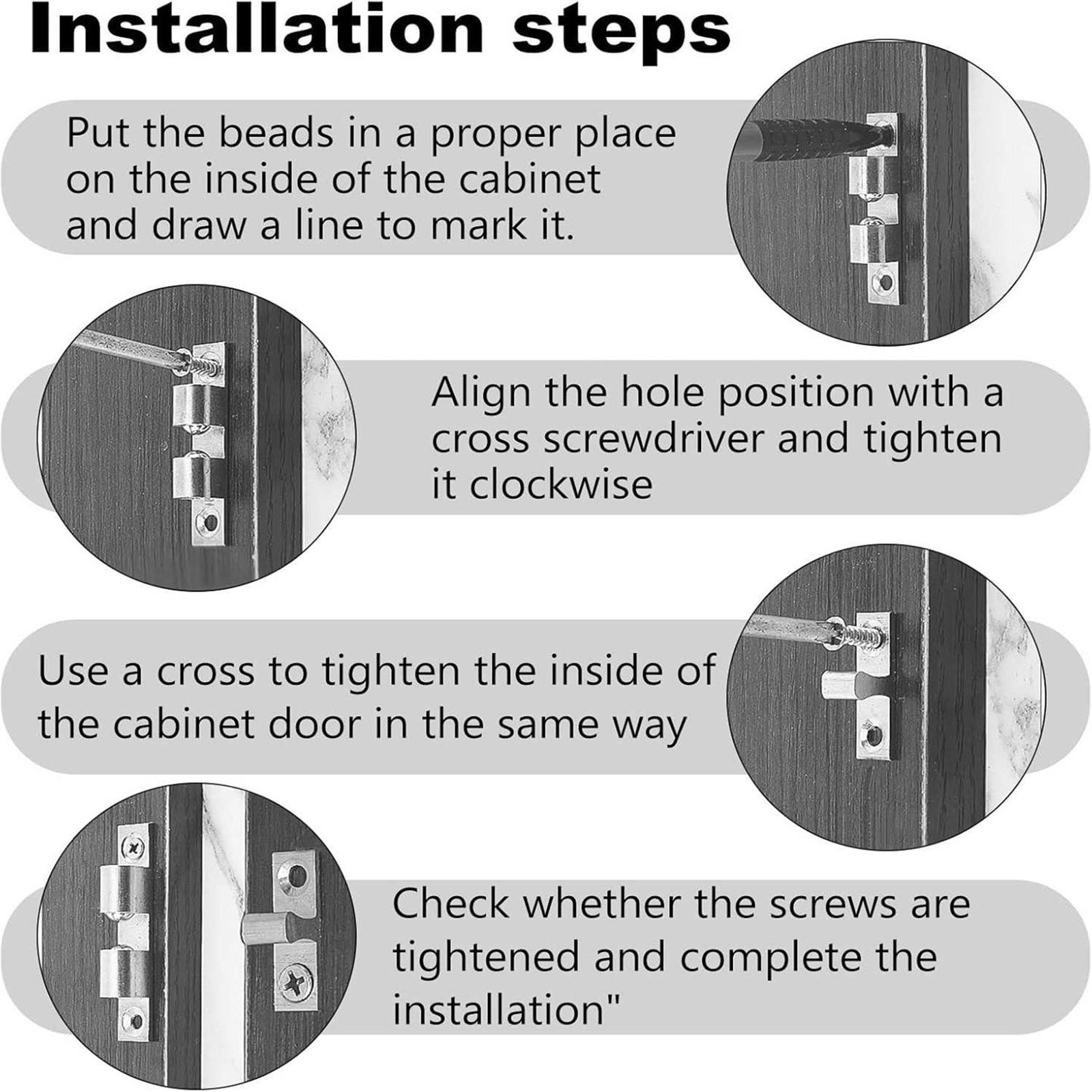 Installation steps

Put the beads in a proper place on the inside of the cabinet and draw a line to mark it.

Align the hole position with a cross screwdriver and tighten it clockwise

Use a cross to tighten the inside of the cabinet door in the same way

Check whether the screws are tightened and complete the installation"