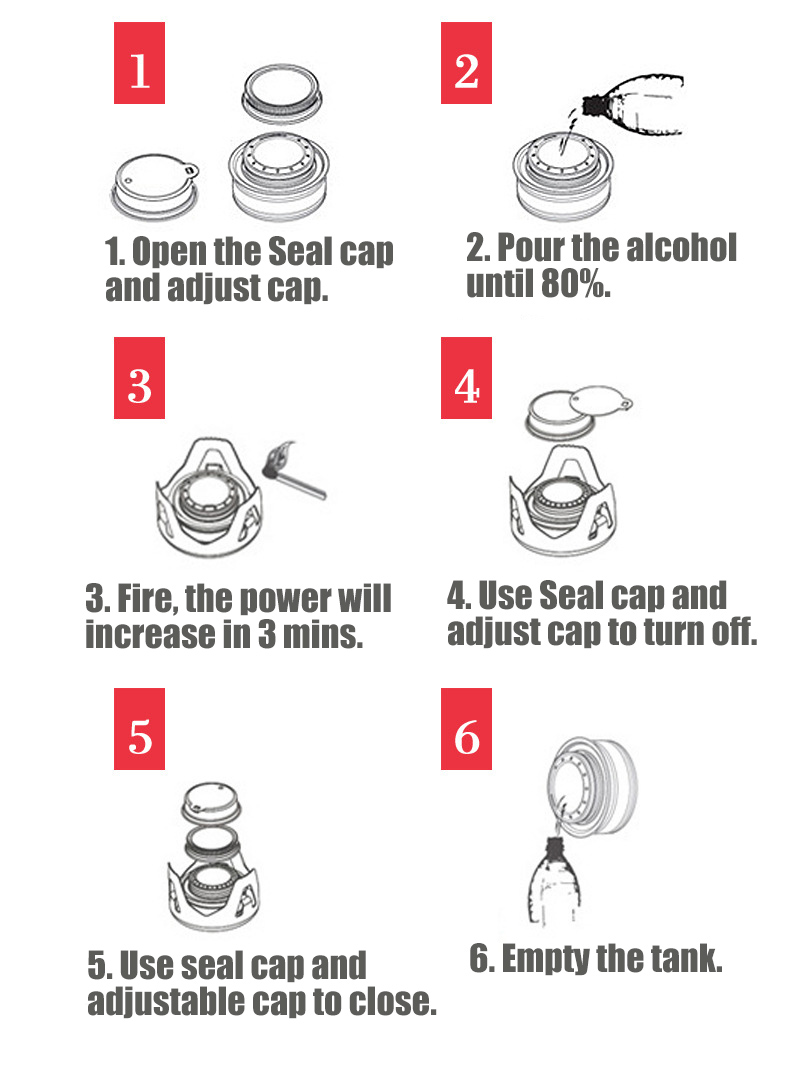 1

1. Open the Seal cap and adjust cap.

2

2. Pour the alcohol until 80%.

3

3. Fire, the power will increase in 3 mins.

4

4. Use Seal cap and adjust cap to turn off.

5

5. Use seal cap and adjustable cap to close.

6

6. Empty the tank.