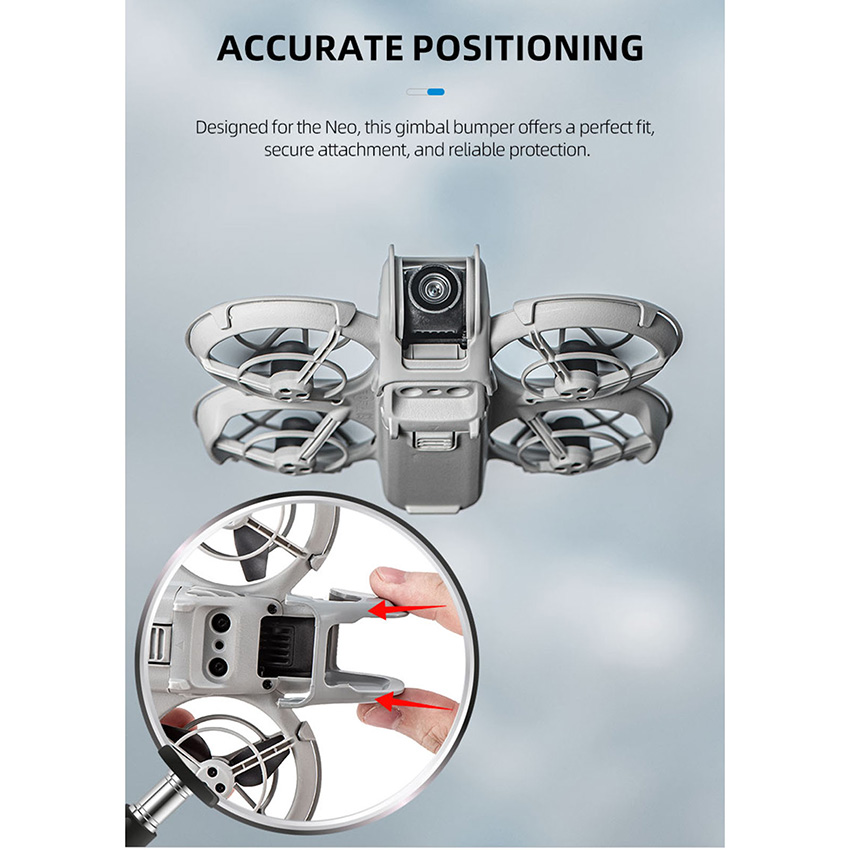 ACCURATE POSITIONING

Designed for the Neo, this gimbal bumper offers a perfect fit, secure attachment, and reliable protection.