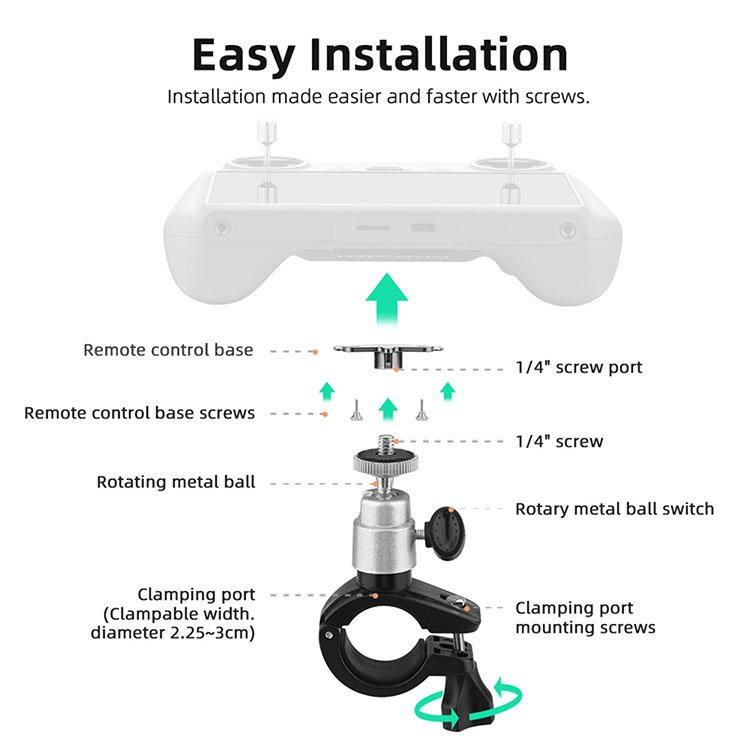 Easy Installation
Installation made easier and faster with screws.

Remote control base

1/4" screw port

Remote control base screws

1/4" screw

Rotating metal ball

Rotary metal ball switch

Clamping port
(Clampable width. diameter 2.25~3cm)

Clamping port mounting screws