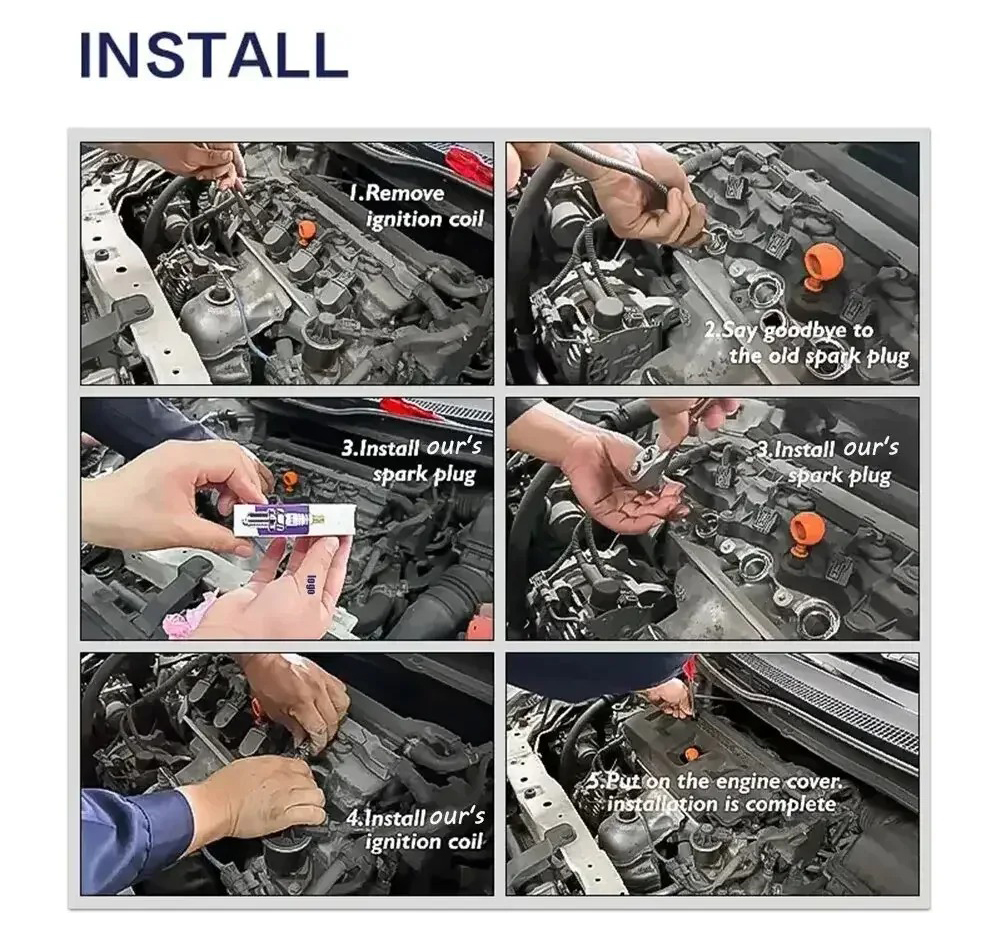 INSTALL

1.Remove ignition coil

2.Say goodbye to the old spark plug

3.Install our's spark plug

logo

3.Install our's spark plug

4.Install our's ignition coil

5.Put on the engine cover. installation is complete