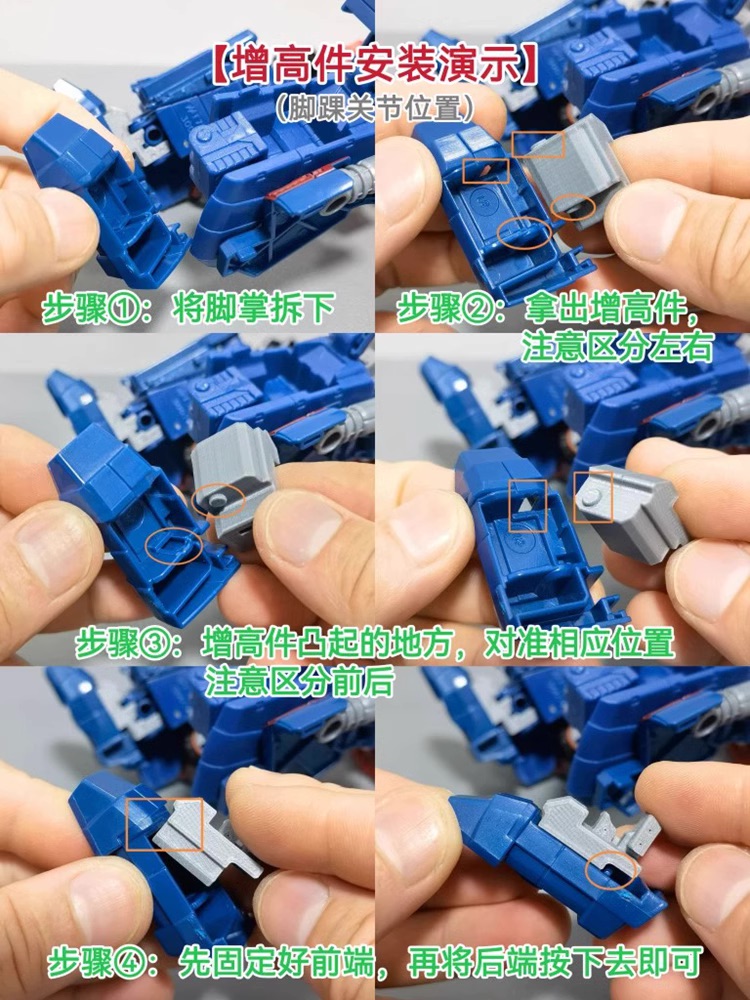 【增高件安装演示】
（脚踝关节位置）

步骤①：将脚掌拆下

步骤②：拿出增高件，注意区分左右

步骤③：增高件凸起的地方，对准相应位置
注意区分前后

步骤④：先固定好前端，再将后端按下去即可