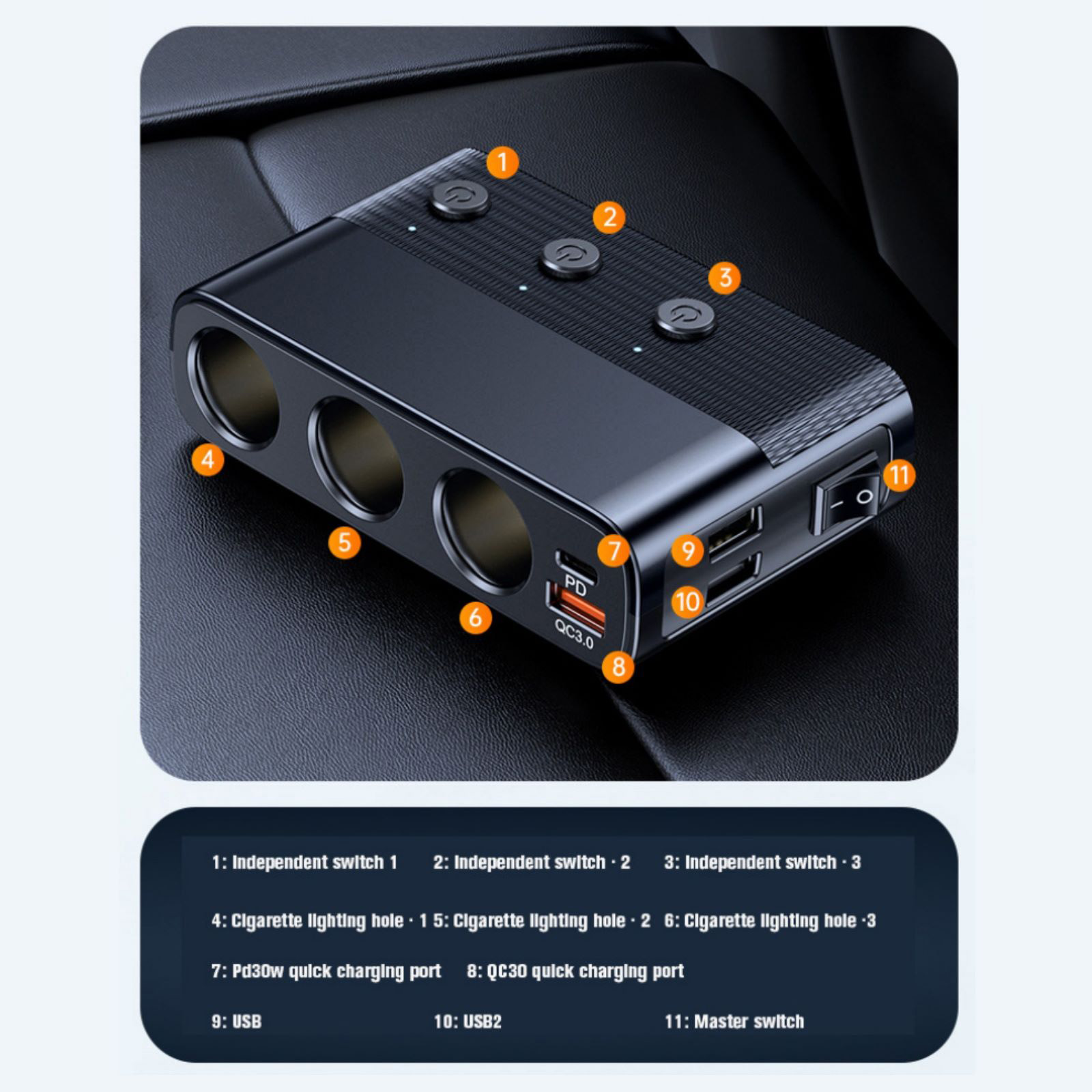 1
2
3
4
5
6
7
PD
QC3.0
8
9
10
11

1: Independent switch 1
2: Independent switch · 2
3: Independent switch · 3
4: Cigarette lighting hole · 1
5: Cigarette lighting hole · 2
6: Cigarette lighting hole ·3
7: Pd30w quick charging port
8: QC30 quick charging port
9: USB
10: USB2
11: Master switch