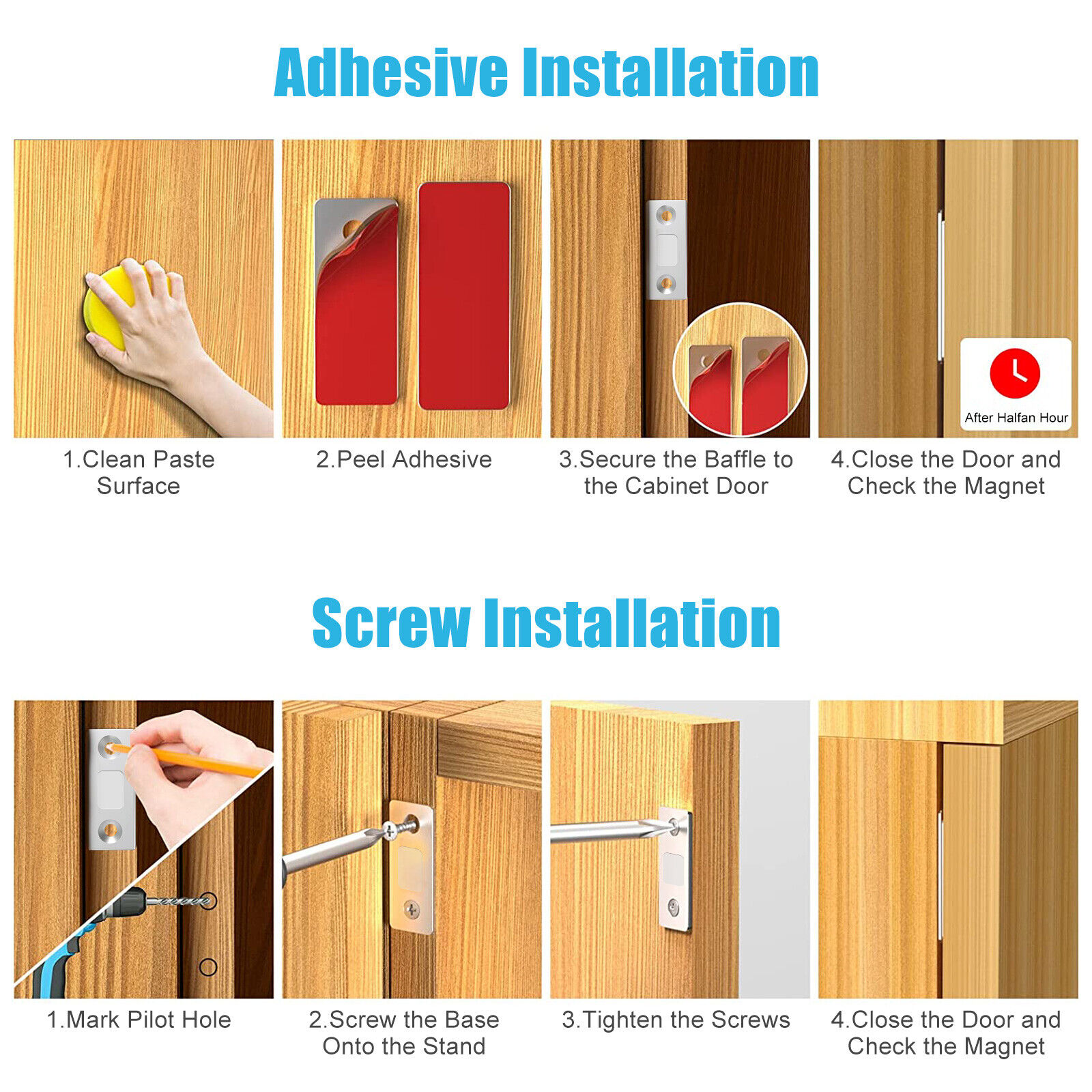 Adhesive Installation

After Halfan Hour

1.Clean Paste Surface

2.Peel Adhesive

3.Secure the Baffle to the Cabinet Door

4.Close the Door and Check the Magnet

Screw Installation

1.Mark Pilot Hole

2.Screw the Base Onto the Stand

3.Tighten the Screws

4.Close the Door and Check the Magnet