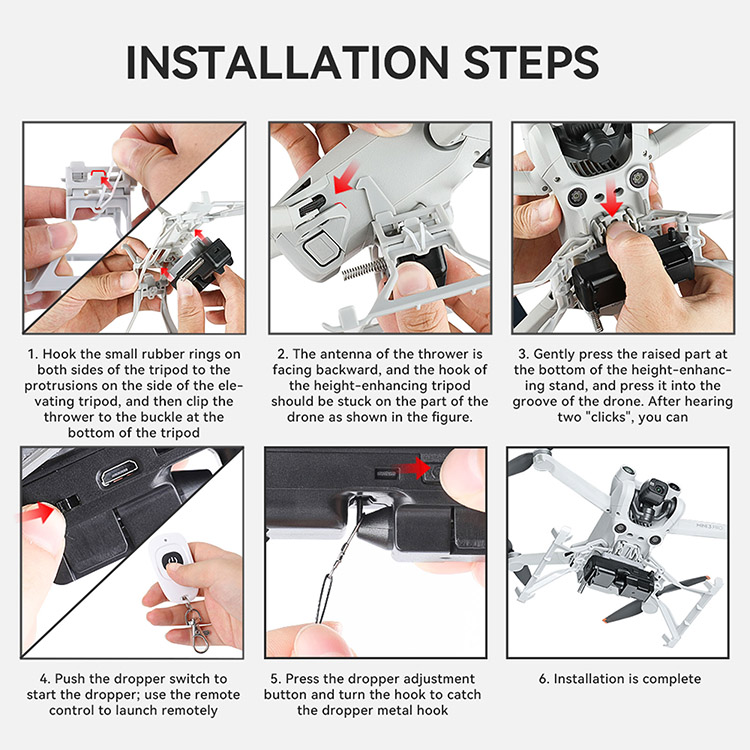 INSTALLATION STEPS

1. Hook the small rubber rings on both sides of the tripod to the protrusions on the side of the elevating tripod, and then clip the thrower to the buckle at the bottom of the tripod

2. The antenna of the thrower is facing backward, and the hook of the height-enhancing tripod should be stuck on the part of the drone as shown in the figure.

3. Gently press the raised part at the bottom of the height-enhancing stand, and press it into the groove of the drone. After hearing two "clicks", you can

MINI 3 PRO

4. Push the dropper switch to start the dropper; use the remote control to launch remotely

5. Press the dropper adjustment button and turn the hook to catch the dropper metal hook

6. Installation is complete