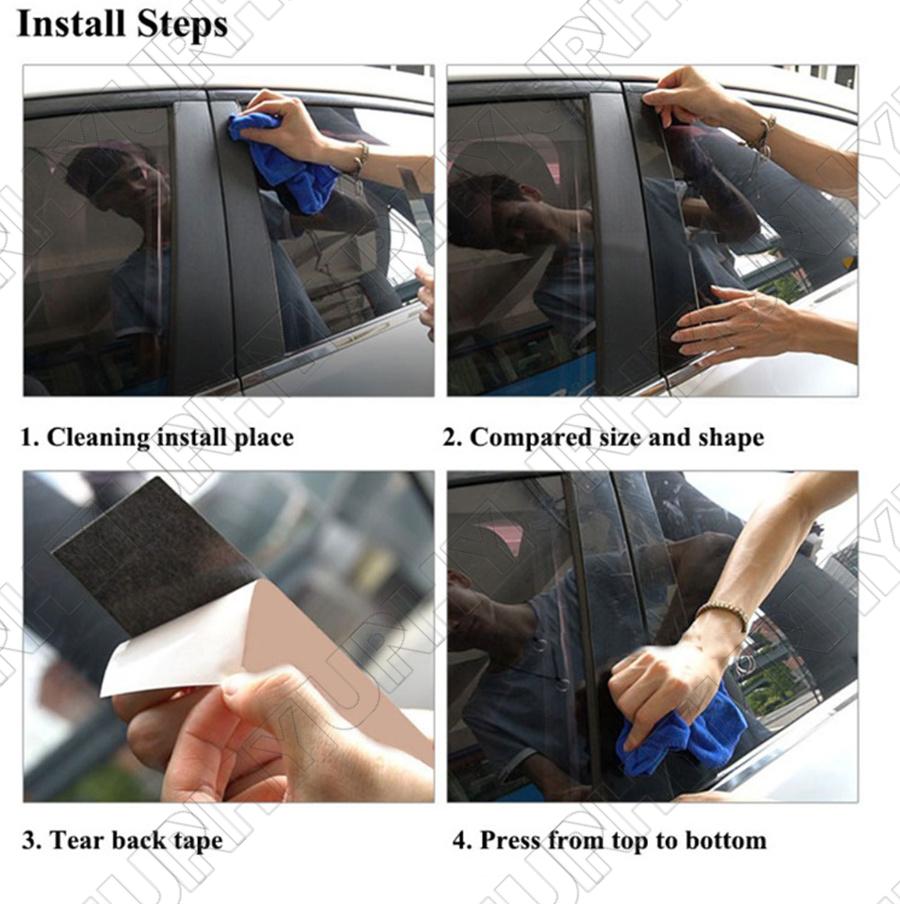 Install Steps

1. Cleaning install place

2. Compared size and shape

3. Tear back tape

4. Press from top to bottom